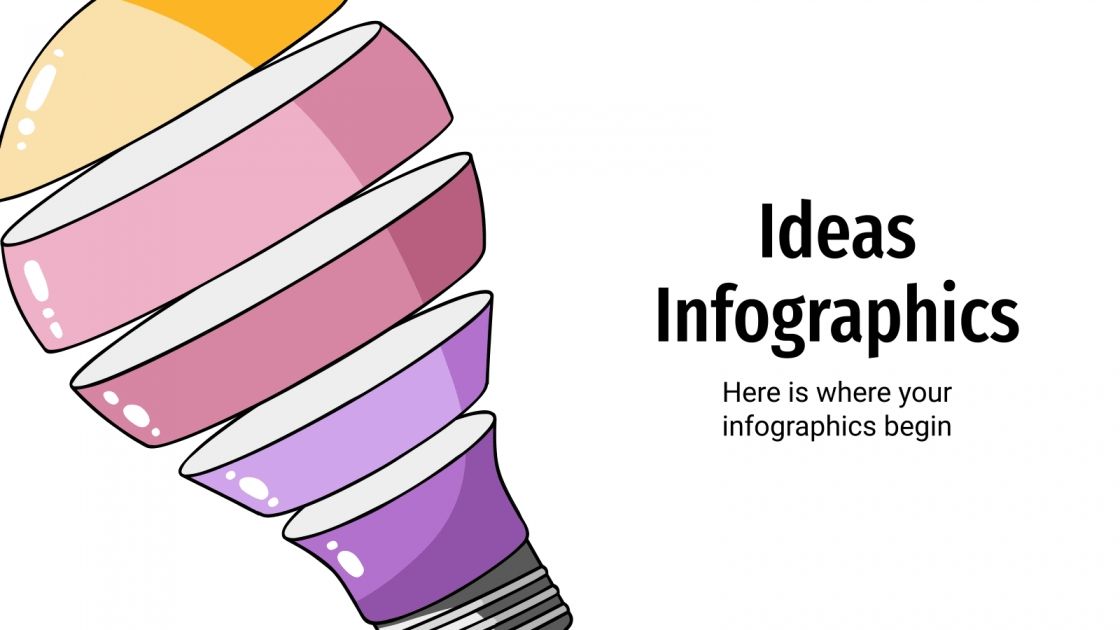 Ideas Infographics

Here is where your infographics begin