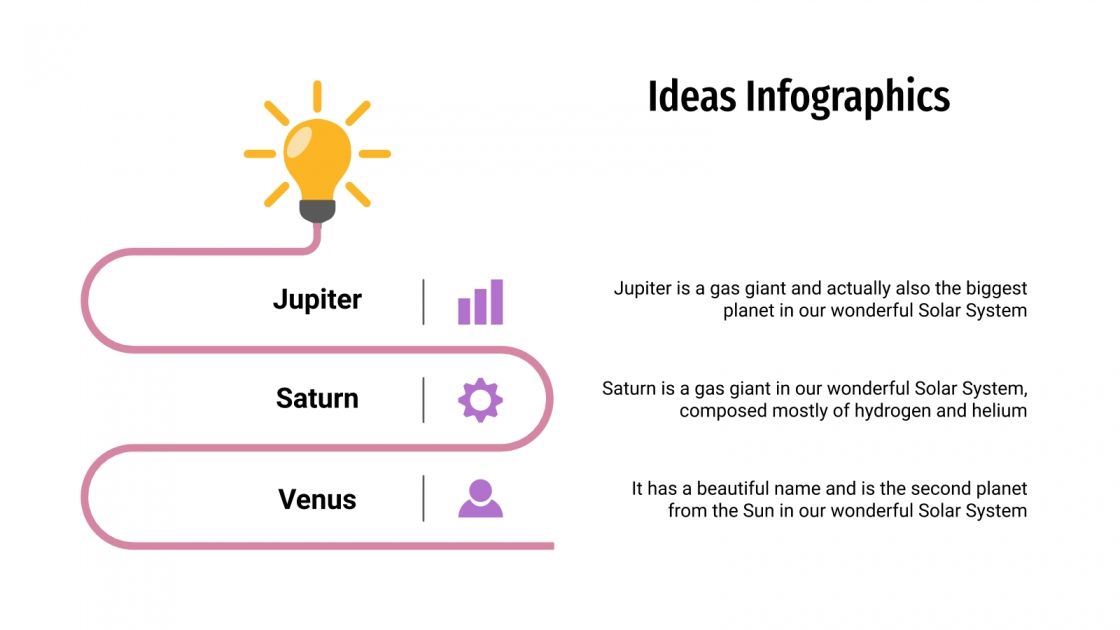 Ideas Infographics

Jupiter

Jupiter is a gas giant and actually also the biggest planet in our wonderful Solar System

Saturn

Saturn is a gas giant in our wonderful Solar System, composed mostly of hydrogen and helium

Venus

It has a beautiful name and is the second planet from the Sun in our wonderful Solar System