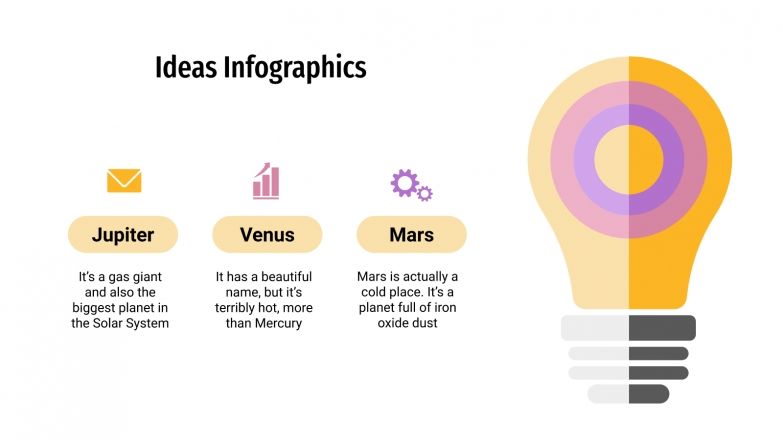 Ideas Infographics

Jupiter

It's a gas giant and also the biggest planet in the Solar System

Venus

It has a beautiful name, but it's terribly hot, more than Mercury

Mars

Mars is actually a cold place. It's a planet full of iron oxide dust