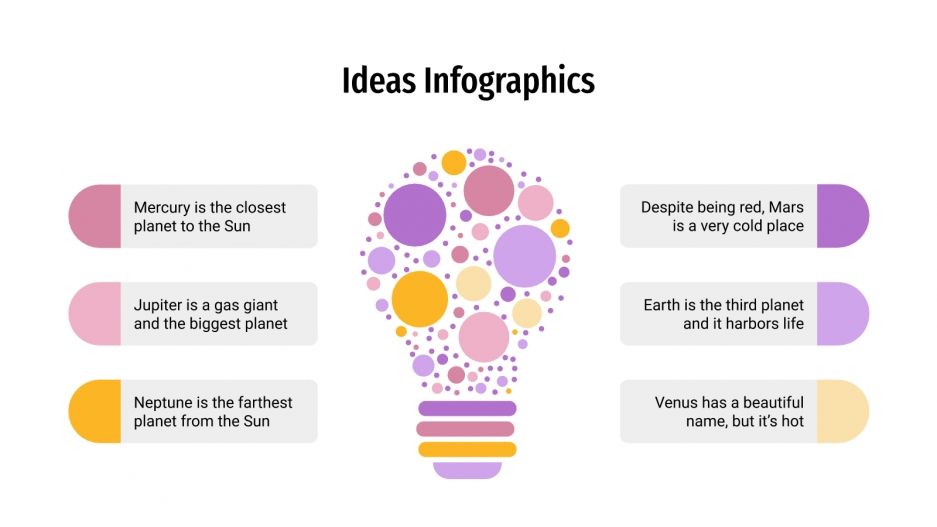 Ideas Infographics

Mercury is the closest planet to the Sun

Jupiter is a gas giant and the biggest planet

Neptune is the farthest planet from the Sun

Despite being red, Mars is a very cold place

Earth is the third planet and it harbors life

Venus has a beautiful name, but it's hot