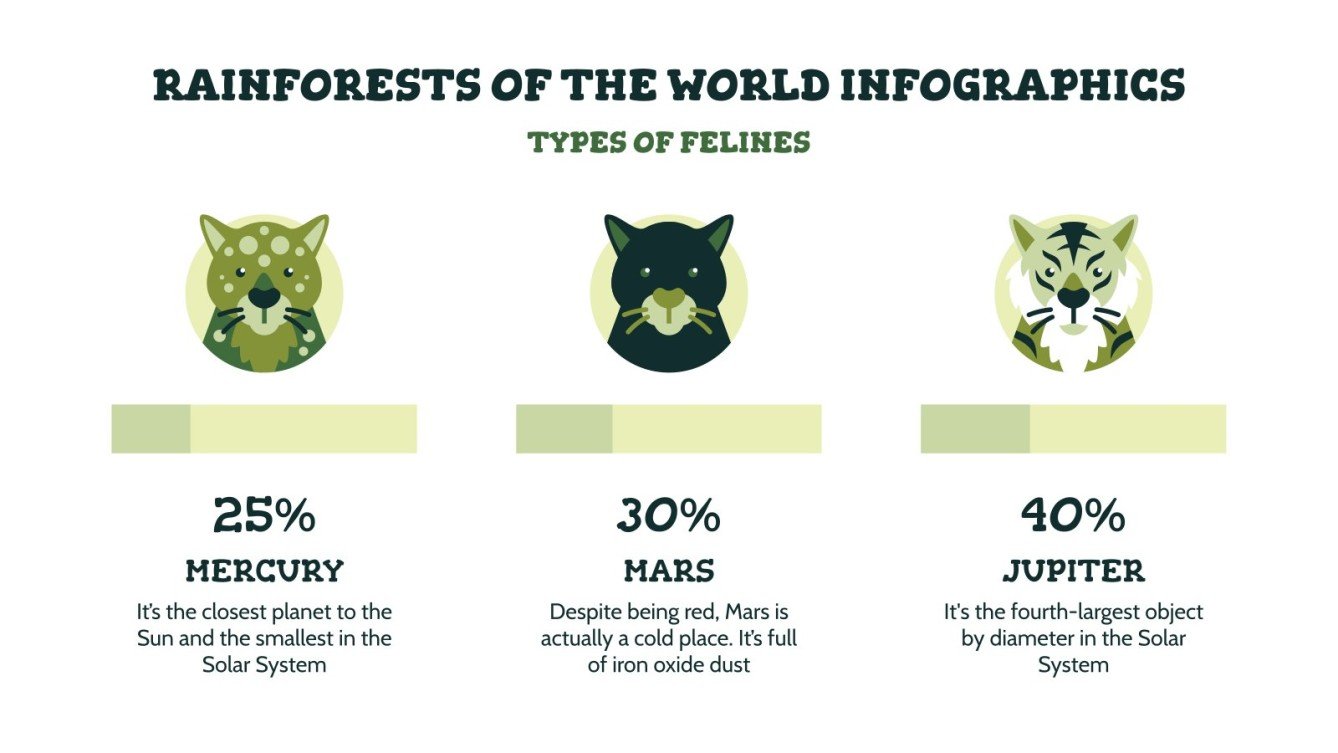 RAINFORESTS OF THE WORLD INFOGRAPHICS

TYPES OF FELINES

25%

MERCURY

It's the closest planet to the Sun and the smallest in the Solar System

30%

MARS

Despite being red, Mars is actually a cold place. It's full of iron oxide dust

40%

JUPITER

It's the fourth-largest object by diameter in the Solar System