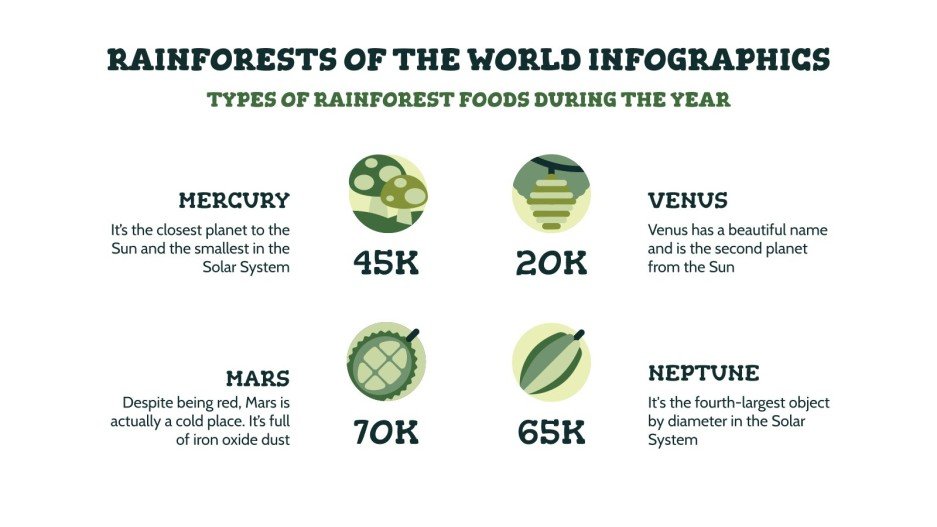 RAINFORESTS OF THE WORLD INFOGRAPHICS

TYPES OF RAINFOREST FOODS DURING THE YEAR

MERCURY

It's the closest planet to the Sun and the smallest in the Solar System

45K

20K

VENUS

Venus has a beautiful name and is the second planet from the Sun

MARS

Despite being red, Mars is actually a cold place. It's full of iron oxide dust

70K

65K

NEPTUNE

It's the fourth-largest object by diameter in the Solar System