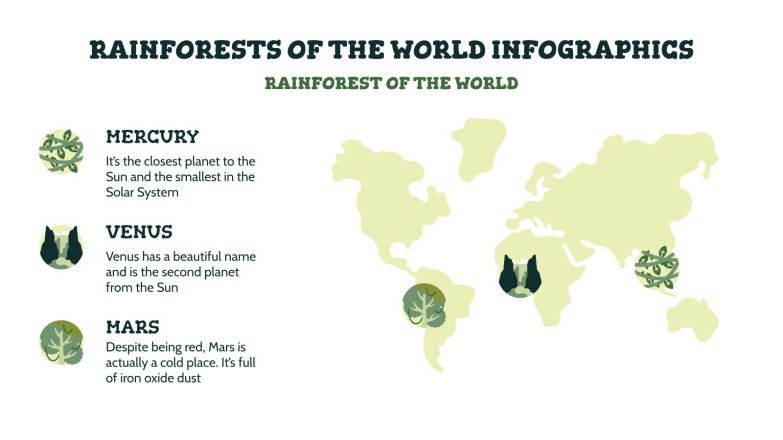 RAINFORESTS OF THE WORLD INFOGRAPHICS

RAINFOREST OF THE WORLD

MERCURY

It's the closest planet to the Sun and the smallest in the Solar System

VENUS

Venus has a beautiful name and is the second planet from the Sun

MARS

Despite being red, Mars is actually a cold place. It's full of iron oxide dust