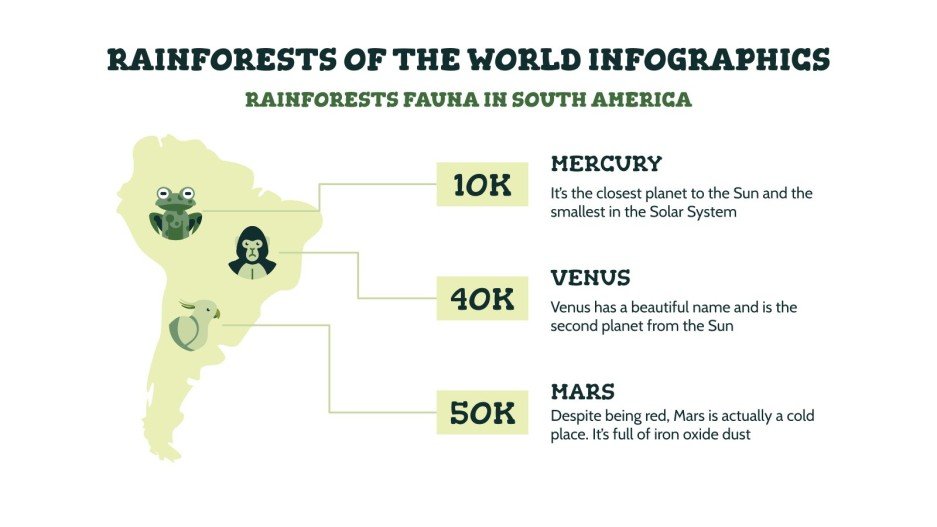 RAINFORESTS OF THE WORLD INFOGRAPHICS

RAINFORESTS FAUNA IN SOUTH AMERICA

10K

MERCURY

It's the closest planet to the Sun and the smallest in the Solar System

40K

VENUS

Venus has a beautiful name and is the second planet from the Sun

50K

MARS

Despite being red, Mars is actually a cold place. It's full of iron oxide dust