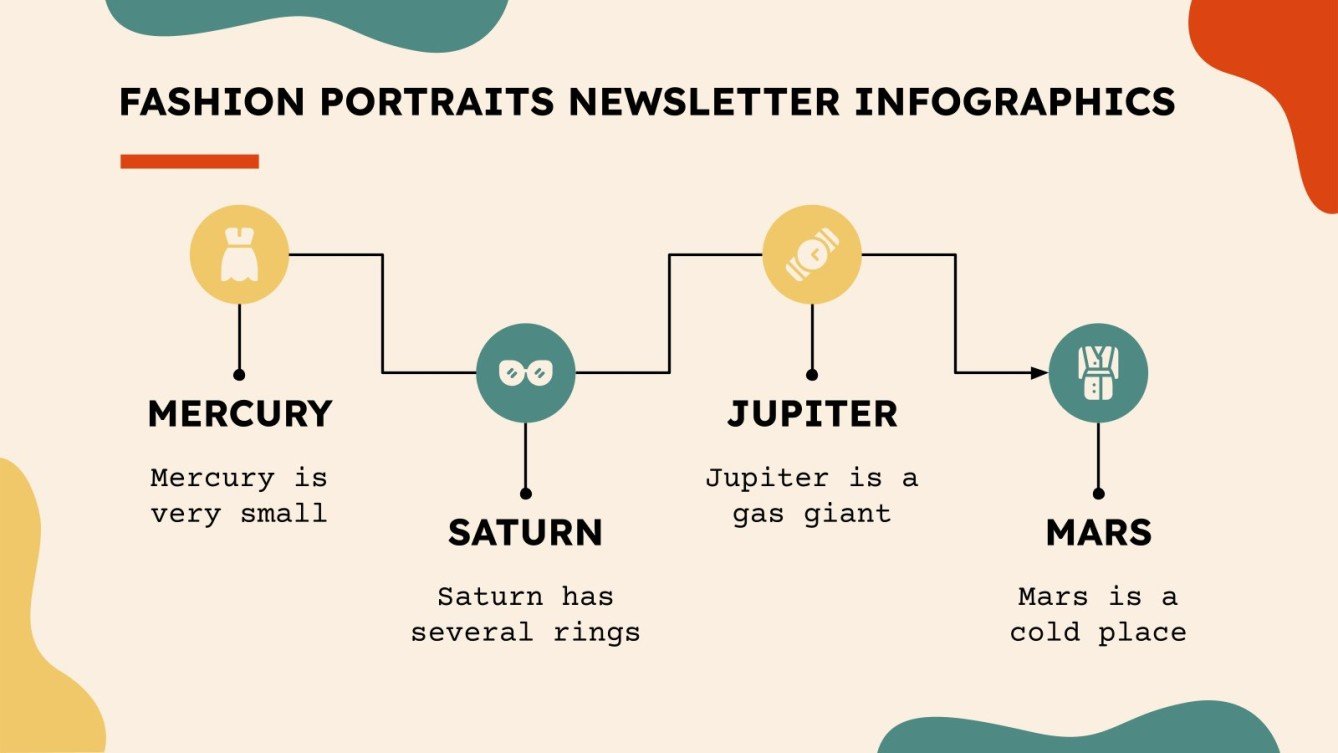 FASHION PORTRAITS NEWSLETTER INFOGRAPHICS

MERCURY

Mercury is very small

SATURN

Saturn has several rings

JUPITER

Jupiter is a gas giant

MARS

Mars is a cold place