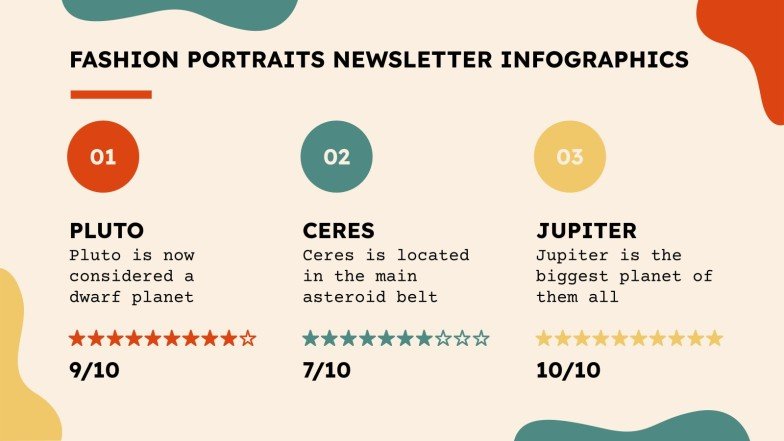 FASHION PORTRAITS NEWSLETTER INFOGRAPHICS

01

PLUTO
Pluto is now considered a dwarf planet

★★★★★★★★★☆
9/10

02

CERES
Ceres is located in the main asteroid belt

★★★★★★★☆☆☆
7/10

03

JUPITER
Jupiter is the biggest planet of them all

★★★★★★★★★★
10/10