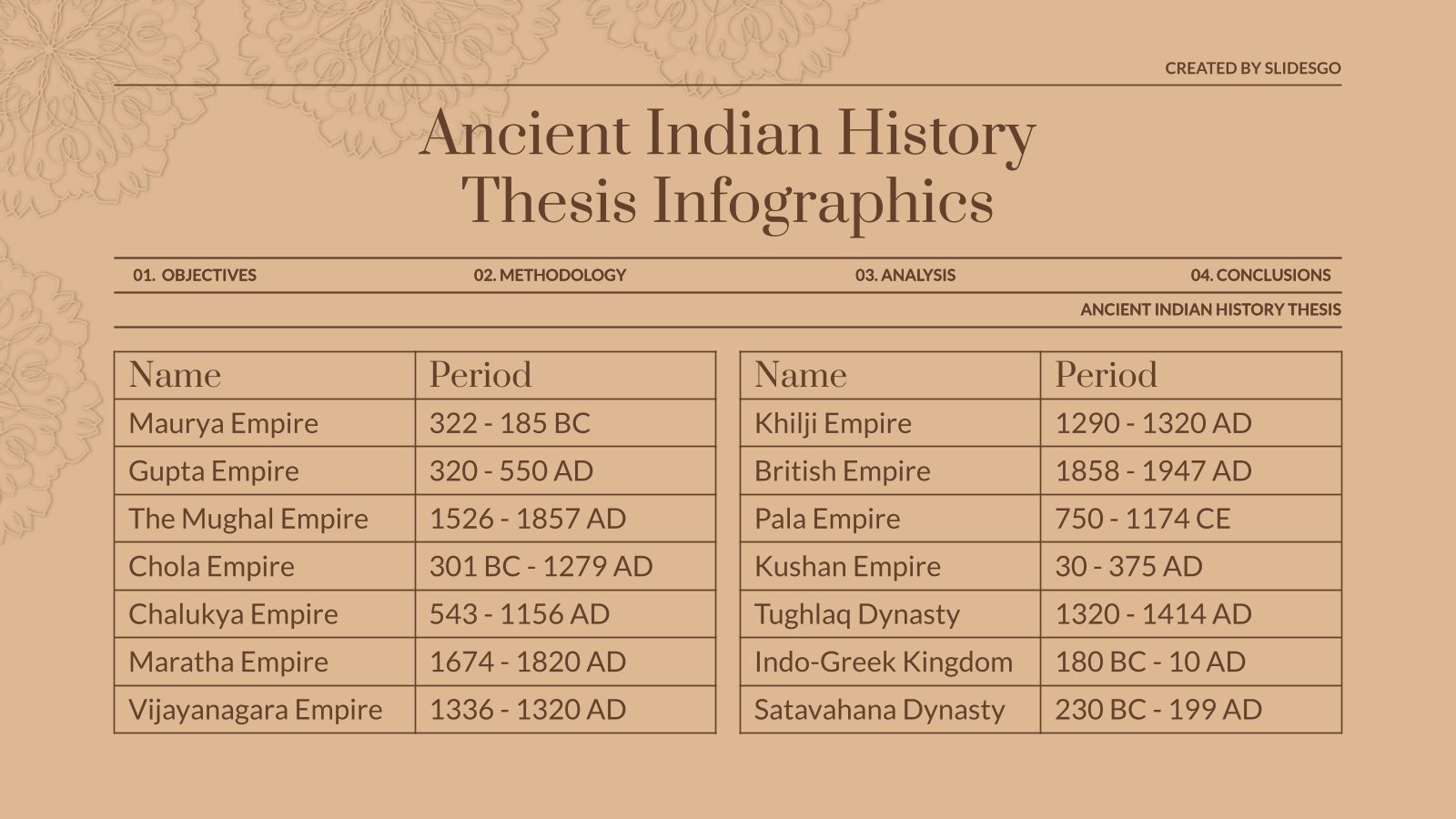 CREATED BY SLIDESGO

Ancient Indian History Thesis Infographics

01. OBJECTIVES
02. METHODOLOGY
03. ANALYSIS
04. CONCLUSIONS

ANCIENT INDIAN HISTORY THESIS

| Name | Period |
|---|---|
| Maurya Empire | 322 - 185 BC |
| Gupta Empire | 320 - 550 AD |
| The Mughal Empire | 1526 - 1857 AD |
| Chola Empire | 301 BC - 1279 AD |
| Chalukya Empire | 543 - 1156 AD |
| Maratha Empire | 1674 - 1820 AD |
| Vijayanagara Empire | 1336 - 1320 AD |

| Name | Period |
|---|---|
| Khilji Empire | 1290 - 1320 AD |
| British Empire | 1858 - 1947 AD |
| Pala Empire | 750 - 1174 CE |
| Kushan Empire | 30 - 375 AD |
| Tughlaq Dynasty | 1320 - 1414 AD |
| Indo-Greek Kingdom | 180 BC - 10 AD |
| Satavahana Dynasty | 230 BC - 199 AD |