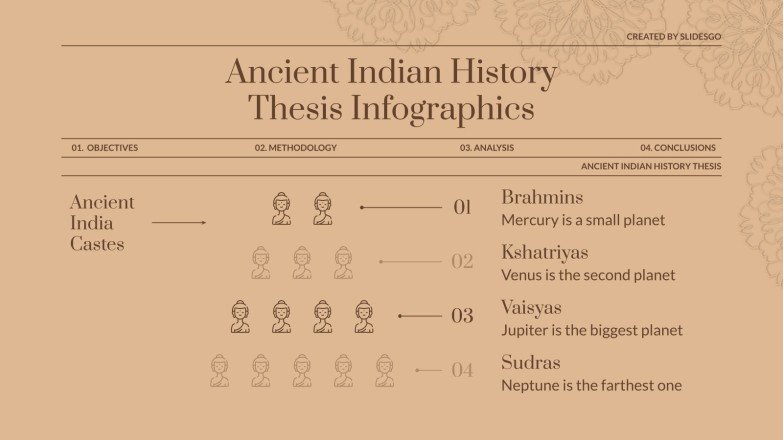 CREATED BY SLIDESGO

Ancient Indian History Thesis Infographics

01. OBJECTIVES
02. METHODOLOGY
03. ANALYSIS
04. CONCLUSIONS

ANCIENT INDIAN HISTORY THESIS

Ancient India Castes

01
Brahmins
Mercury is a small planet

02
Kshatriyas
Venus is the second planet

03
Vaisyas
Jupiter is the biggest planet

04
Sudras
Neptune is the farthest one