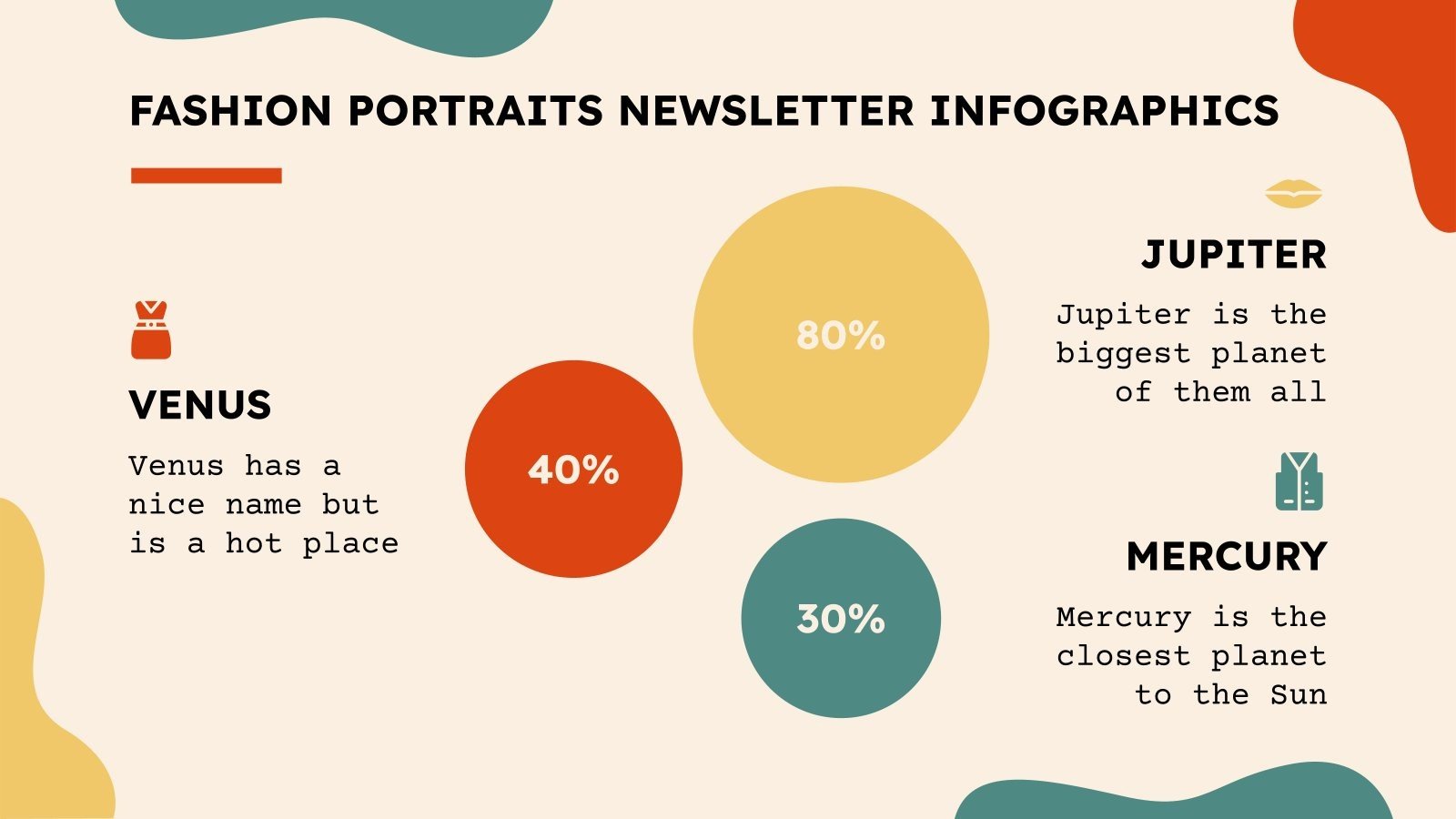 FASHION PORTRAITS NEWSLETTER INFOGRAPHICS

VENUS

Venus has a nice name but is a hot place

40%

80%

30%

JUPITER

Jupiter is the biggest planet of them all

MERCURY

Mercury is the closest planet to the Sun