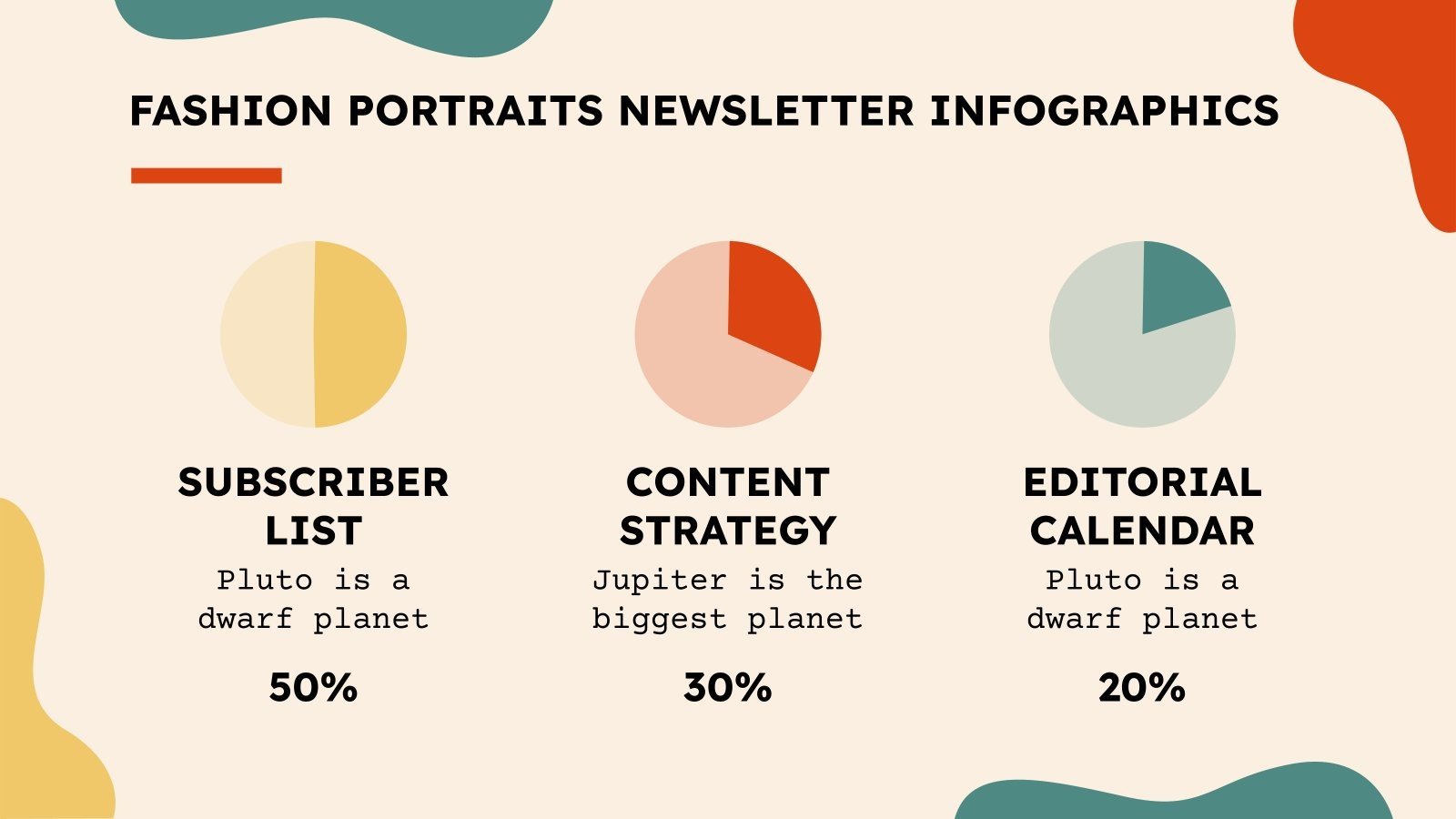 FASHION PORTRAITS NEWSLETTER INFOGRAPHICS

SUBSCRIBER LIST
Pluto is a dwarf planet

50%

CONTENT STRATEGY
Jupiter is the biggest planet

30%

EDITORIAL CALENDAR
Pluto is a dwarf planet

20%