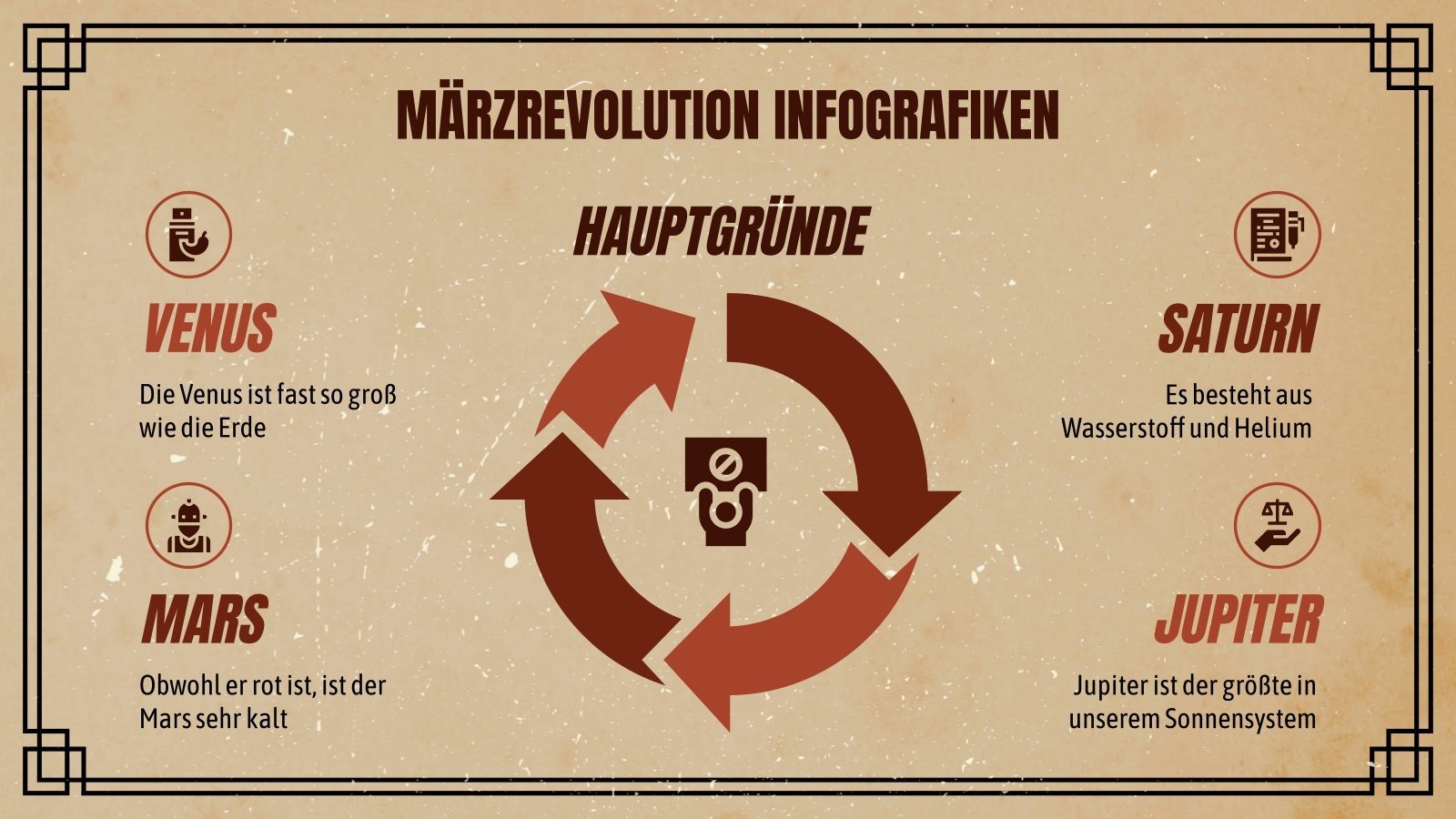 MÄRZREVOLUTION INFOGRAFIKEN

HAUPTGRÜNDE

VENUS

Die Venus ist fast so groß wie die Erde

MARS

Obwohl er rot ist, ist der Mars sehr kalt

SATURN

Es besteht aus Wasserstoff und Helium

JUPITER

Jupiter ist der größte in unserem Sonnensystem