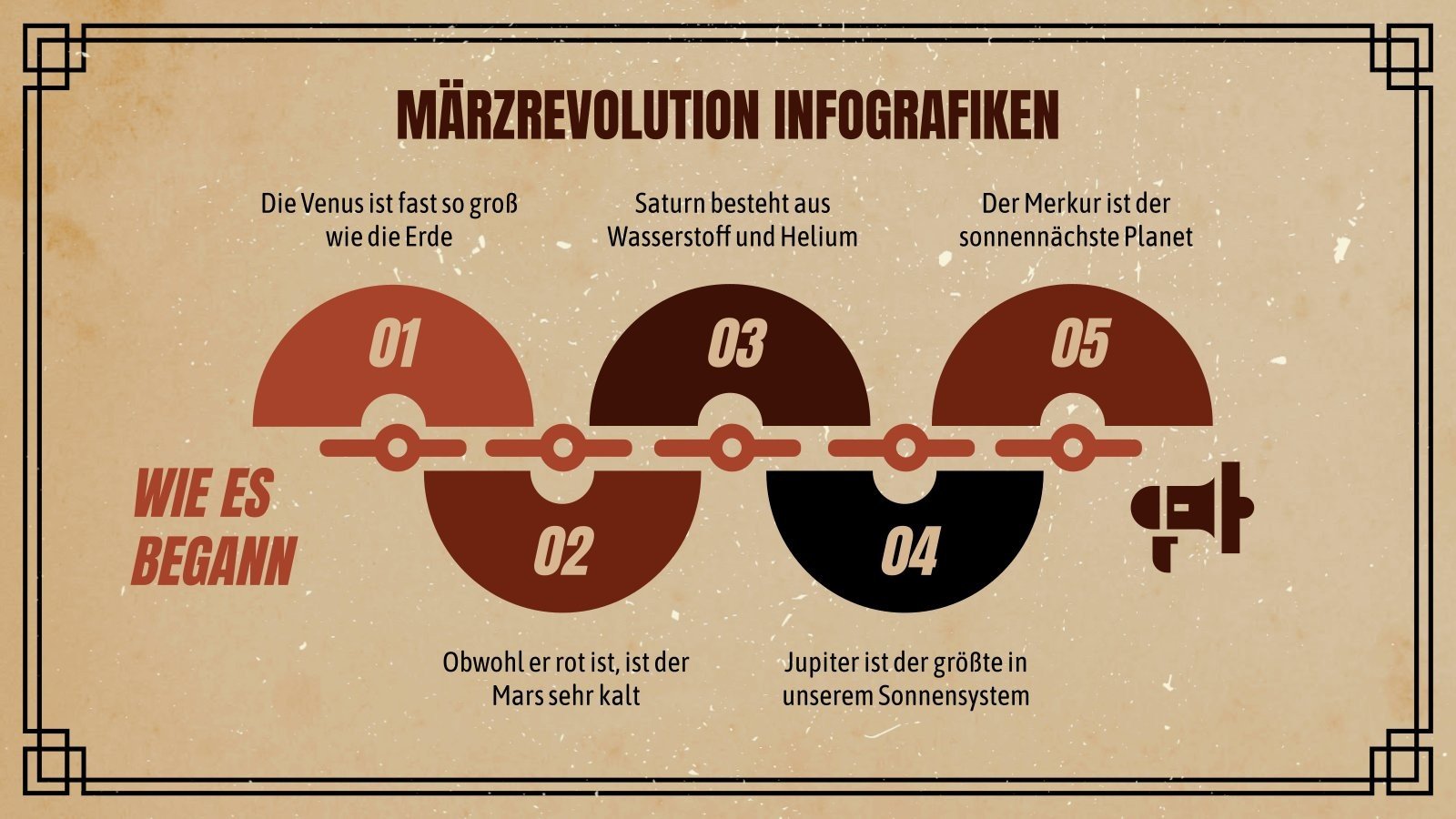 MÄRZREVOLUTION INFOGRAFIKEN

Die Venus ist fast so groß wie die Erde

Saturn besteht aus Wasserstoff und Helium

Der Merkur ist der sonnennächste Planet

01

03

05

WIE ES BEGANN

02

04

Obwohl er rot ist, ist der Mars sehr kalt

Jupiter ist der größte in unserem Sonnensystem