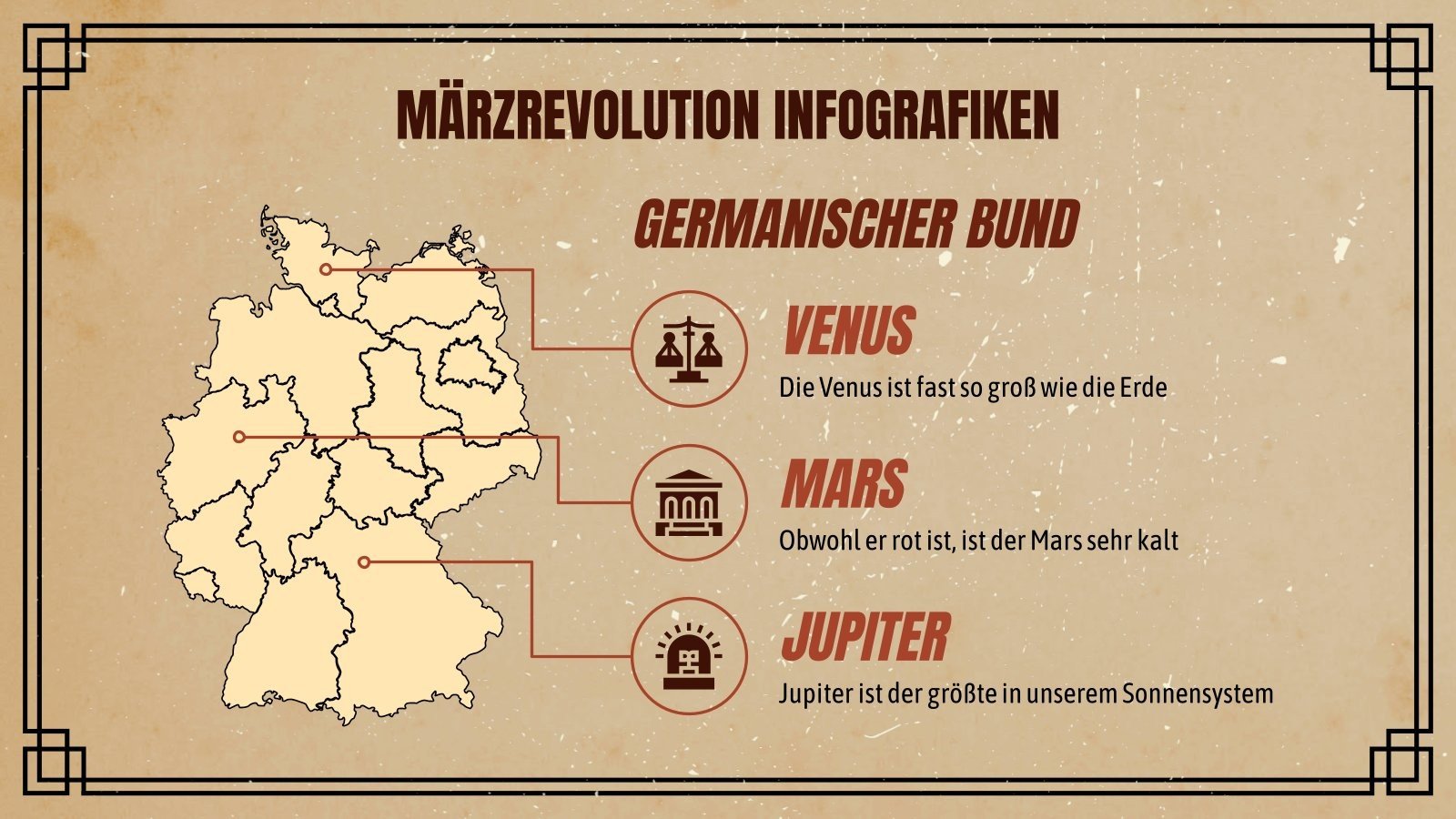 MÄRZREVOLUTION INFOGRAFIKEN

GERMANISCHER BUND

VENUS

Die Venus ist fast so groß wie die Erde

MARS

Obwohl er rot ist, ist der Mars sehr kalt

JUPITER

Jupiter ist der größte in unserem Sonnensystem