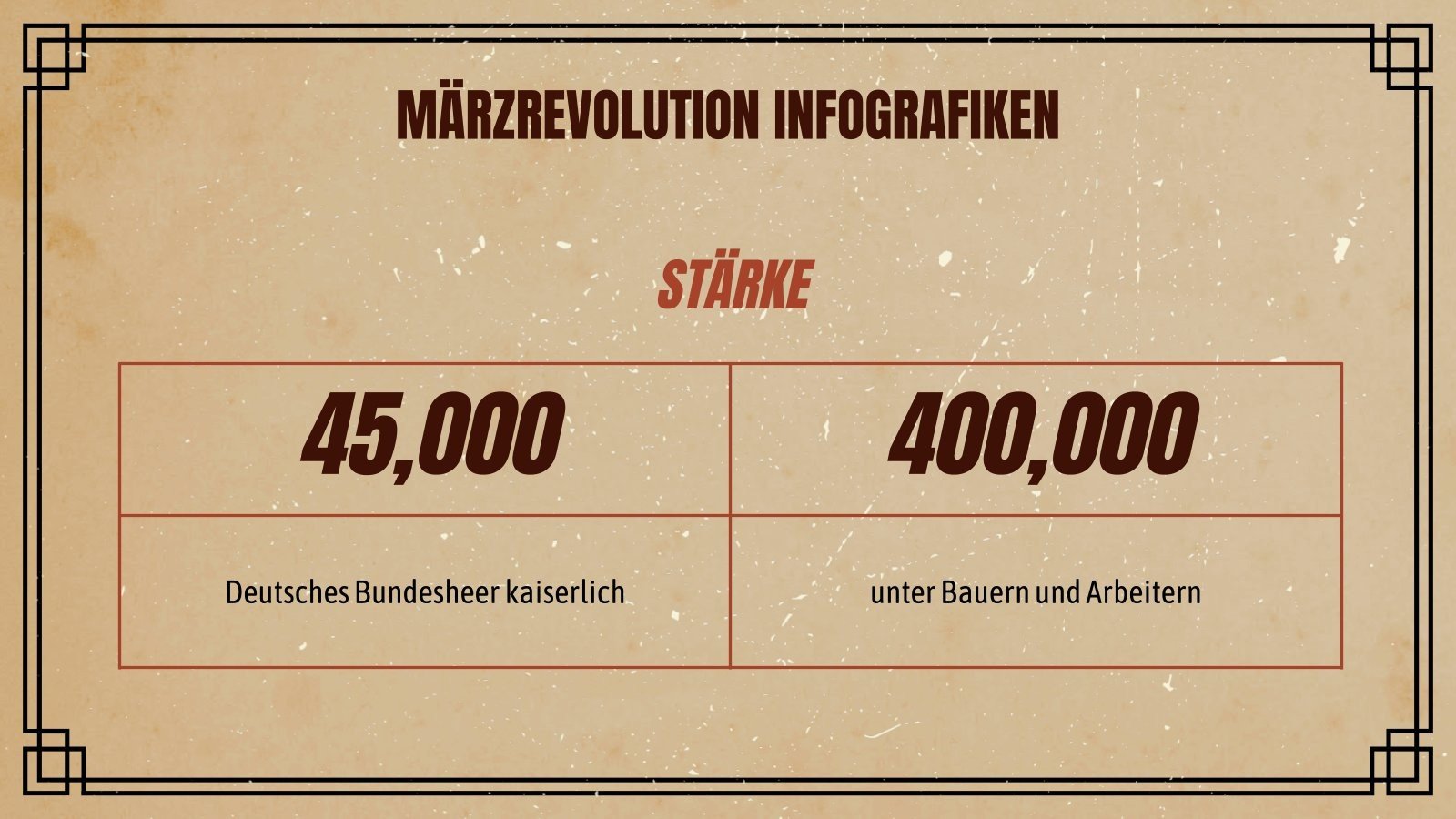 MÄRZREVOLUTION INFOGRAFIKEN

STÄRKE

| 45,000 | 400,000 |
|---|---|
| Deutsches Bundesheer kaiserlich | unter Bauern und Arbeitern |