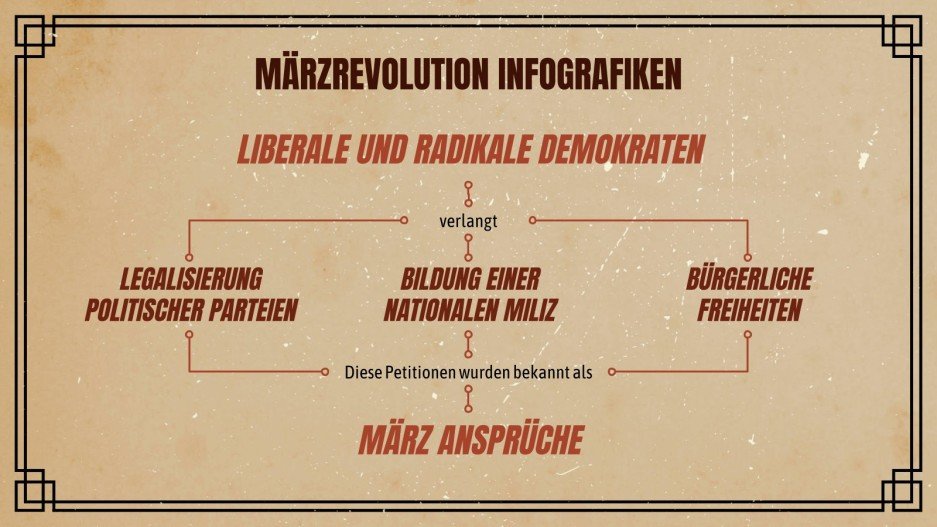 MÄRZREVOLUTION INFOGRAFIKEN

LIBERALE UND RADIKALE DEMOKRATEN

verlangt

LEGALISIERUNG POLITISCHER PARTEIEN

BILDUNG EINER NATIONALEN MILIZ

BÜRGERLICHE FREIHEITEN

Diese Petitionen wurden bekannt als

MÄRZ ANSPRÜCHE