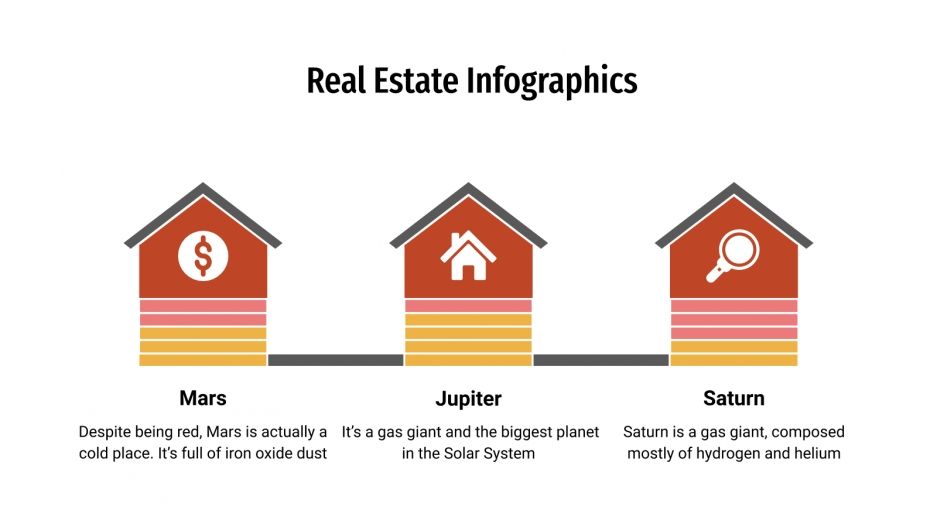 Real Estate Infographics

$

Mars

Despite being red, Mars is actually a cold place. It's full of iron oxide dust

Jupiter

It's a gas giant and the biggest planet in the Solar System

Saturn

Saturn is a gas giant, composed mostly of hydrogen and helium