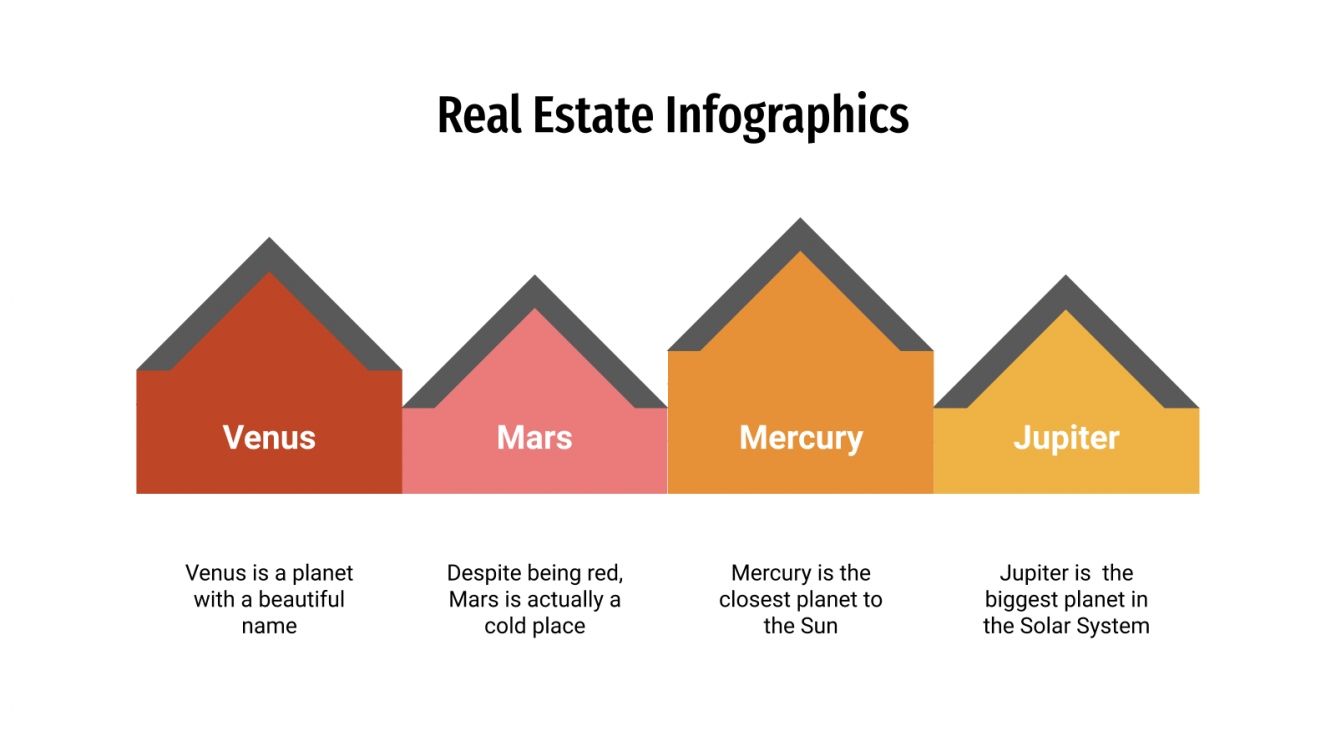 Real Estate Infographics

Venus

Mars

Mercury

Jupiter

Venus is a planet with a beautiful name

Despite being red, Mars is actually a cold place

Mercury is the closest planet to the Sun

Jupiter is the biggest planet in the Solar System