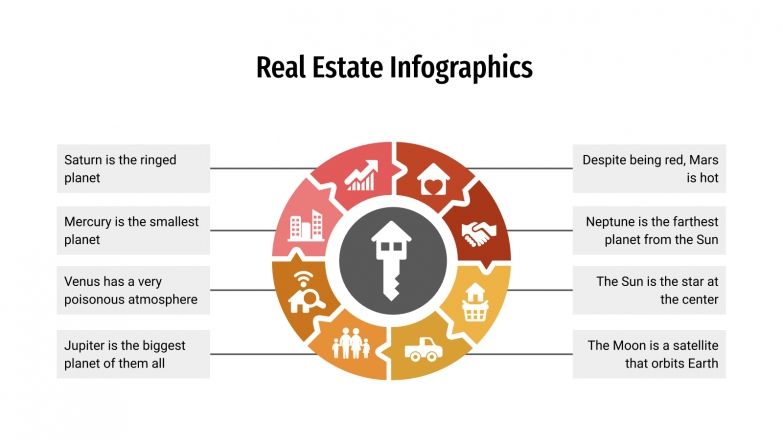 Real Estate Infographics

Saturn is the ringed planet

Mercury is the smallest planet

Venus has a very poisonous atmosphere

Jupiter is the biggest planet of them all

Despite being red, Mars is hot

Neptune is the farthest planet from the Sun

The Sun is the star at the center

The Moon is a satellite that orbits Earth