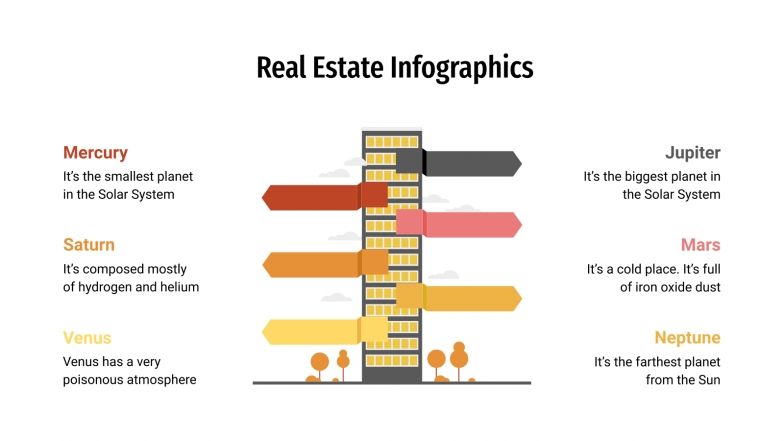 Real Estate Infographics

Mercury
It's the smallest planet in the Solar System

Saturn
It's composed mostly of hydrogen and helium

Venus
Venus has a very poisonous atmosphere

Jupiter
It's the biggest planet in the Solar System

Mars
It's a cold place. It's full of iron oxide dust

Neptune
It's the farthest planet from the Sun