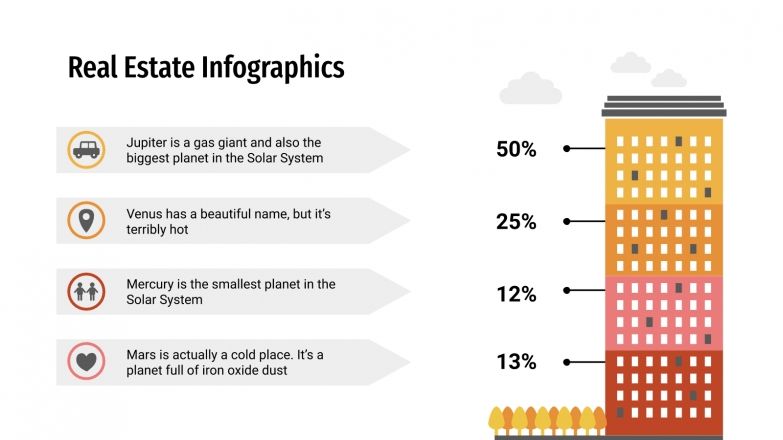 Real Estate Infographics

Jupiter is a gas giant and also the biggest planet in the Solar System

Venus has a beautiful name, but it's terribly hot

Mercury is the smallest planet in the Solar System

Mars is actually a cold place. It's a planet full of iron oxide dust

50%

25%

12%

13%