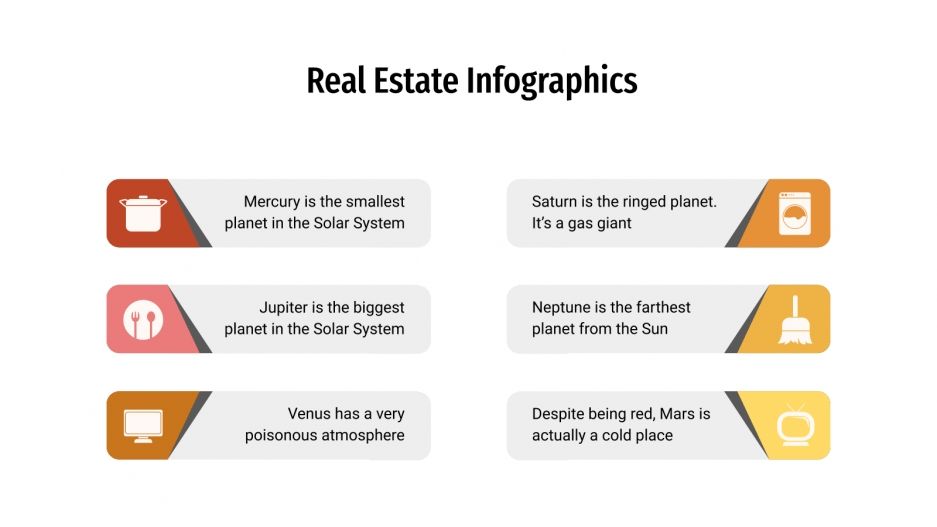 Real Estate Infographics

Mercury is the smallest planet in the Solar System

Jupiter is the biggest planet in the Solar System

Venus has a very poisonous atmosphere

Saturn is the ringed planet. It's a gas giant

Neptune is the farthest planet from the Sun

Despite being red, Mars is actually a cold place