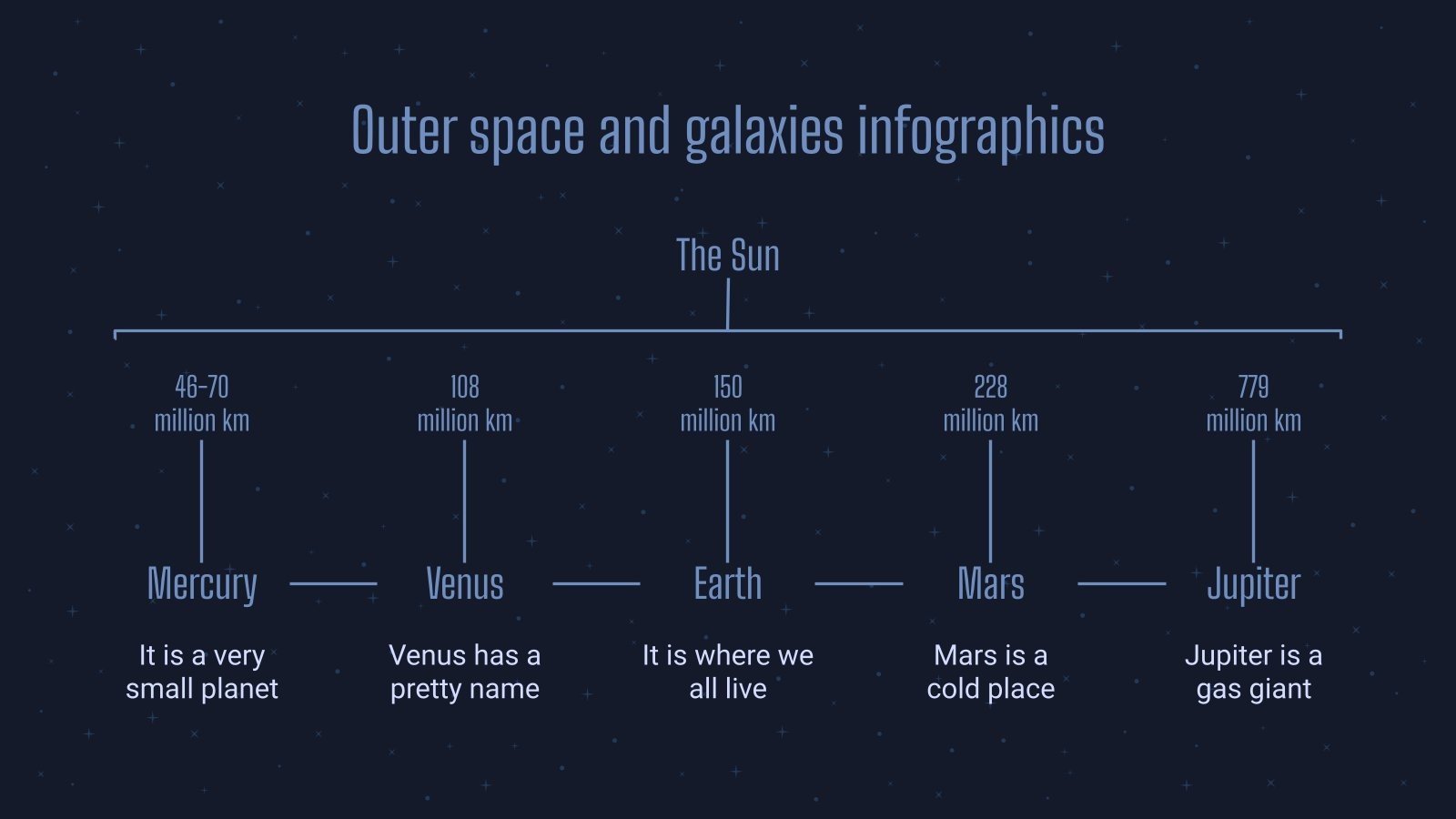 Outer space and galaxies infographics

The Sun

46-70 million km

Mercury

It is a very small planet

108 million km

Venus

Venus has a pretty name

150 million km

Earth

It is where we all live

228 million km

Mars

Mars is a cold place

779 million km

Jupiter

Jupiter is a gas giant