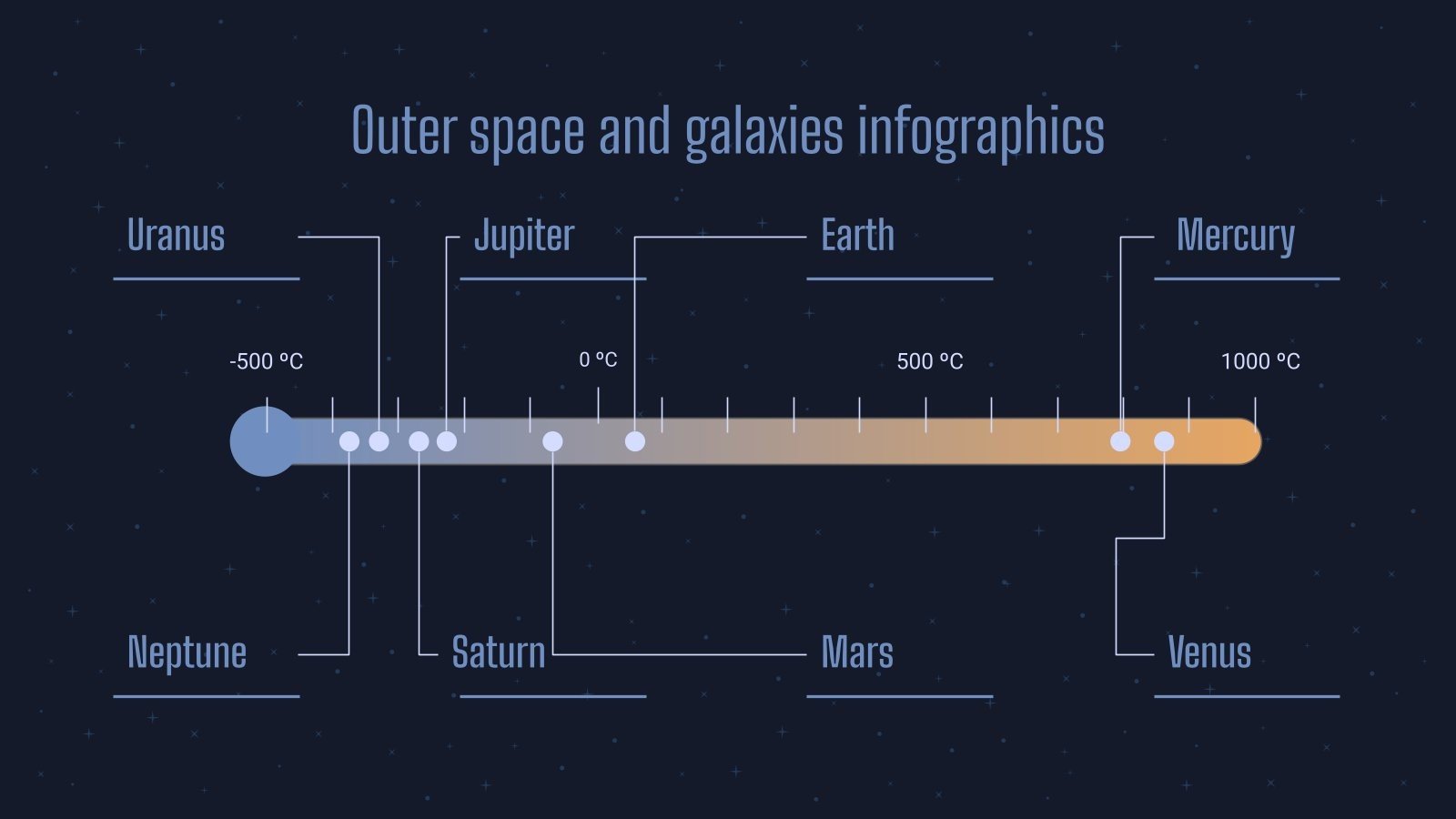 Outer space and galaxies infographics

Uranus

Jupiter

Earth

Mercury

-500 ºC

0 ºC

500 ºC

1000 ºC

Neptune

Saturn

Mars

Venus