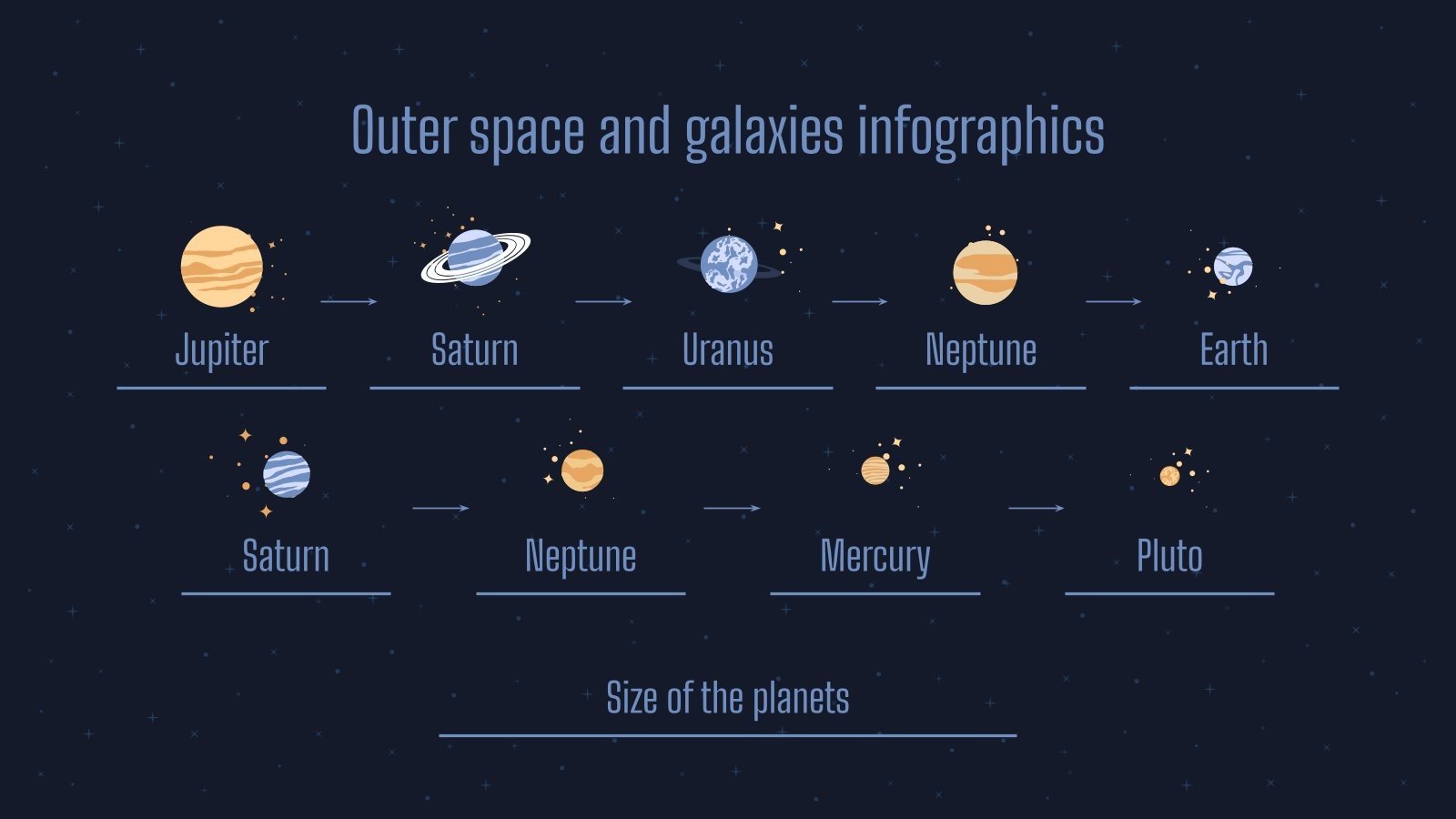 Outer space and galaxies infographics

Jupiter

Saturn

Uranus

Neptune

Earth

Saturn

Neptune

Mercury

Pluto

Size of the planets