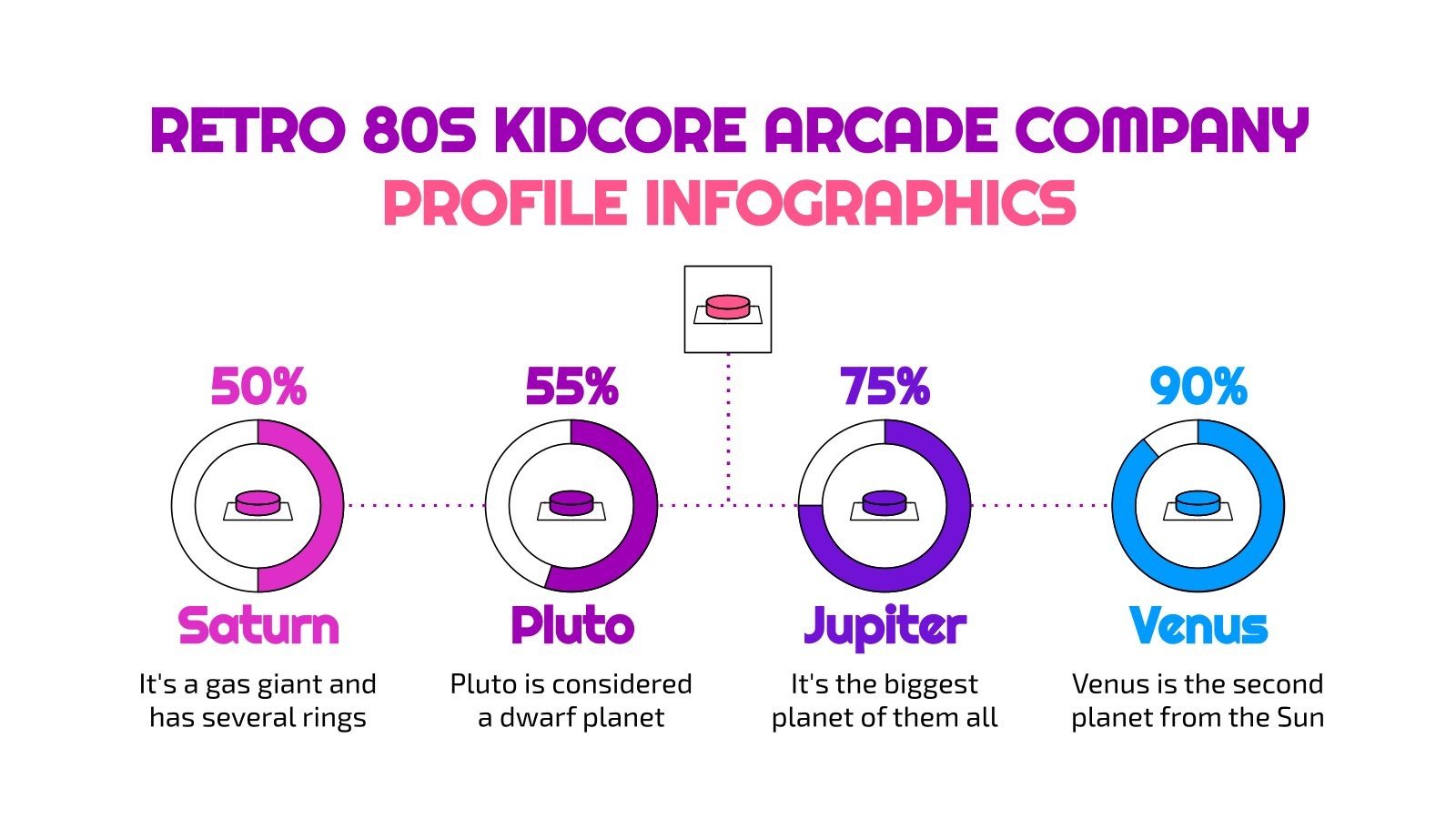 RETRO 80S KIDCORE ARCADE COMPANY PROFILE INFOGRAPHICS

50%

Saturn

It's a gas giant and has several rings

55%

Pluto

Pluto is considered a dwarf planet

75%

Jupiter

It's the biggest planet of them all

90%

Venus

Venus is the second planet from the Sun