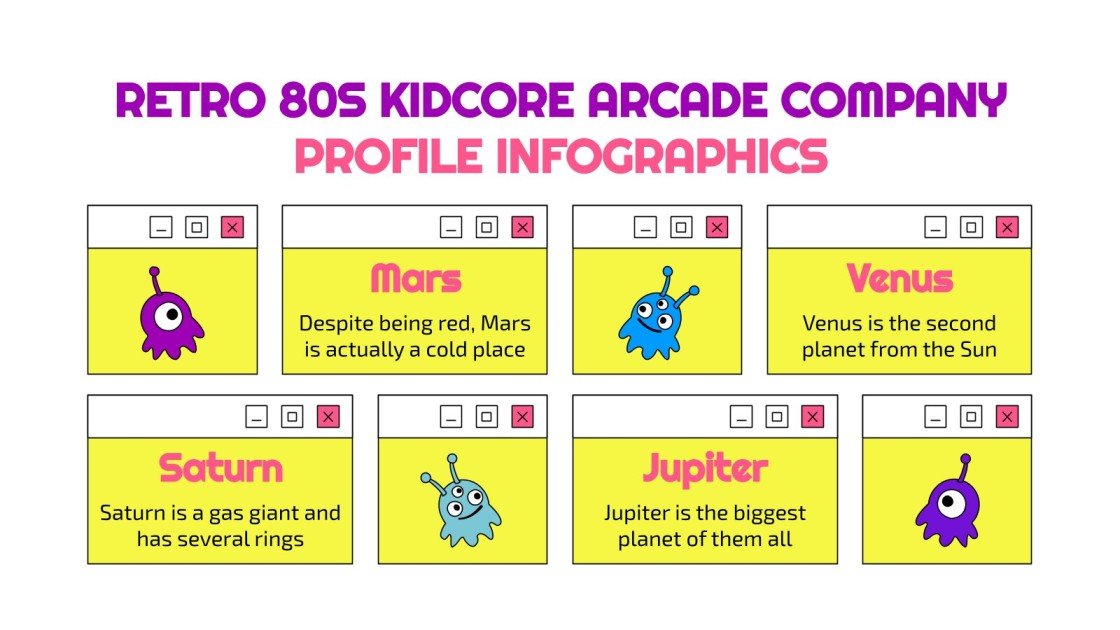 RETRO 80S KIDCORE ARCADE COMPANY PROFILE INFOGRAPHICS

Mars
Despite being red, Mars is actually a cold place

Venus
Venus is the second planet from the Sun

Saturn
Saturn is a gas giant and has several rings

Jupiter
Jupiter is the biggest planet of them all