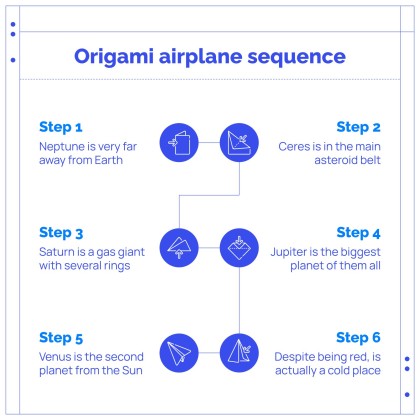 Origami airplane sequence

Step 1
Neptune is very far away from Earth

Step 2
Ceres is in the main asteroid belt

Step 3
Saturn is a gas giant with several rings

Step 4
Jupiter is the biggest planet of them all

Step 5
Venus is the second planet from the Sun

Step 6
Despite being red, is actually a cold place