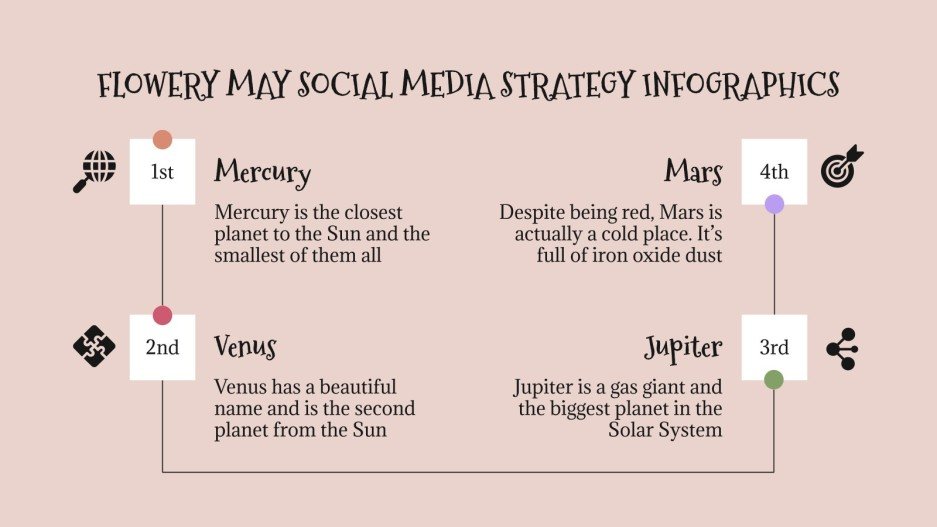 FLOWERY MAY SOCIAL MEDIA STRATEGY INFOGRAPHICS

1st

Mercury

Mercury is the closest planet to the Sun and the smallest of them all

2nd

Venus

Venus has a beautiful name and is the second planet from the Sun

Mars

4th

Despite being red, Mars is actually a cold place. It's full of iron oxide dust

Jupiter

3rd

Jupiter is a gas giant and the biggest planet in the Solar System