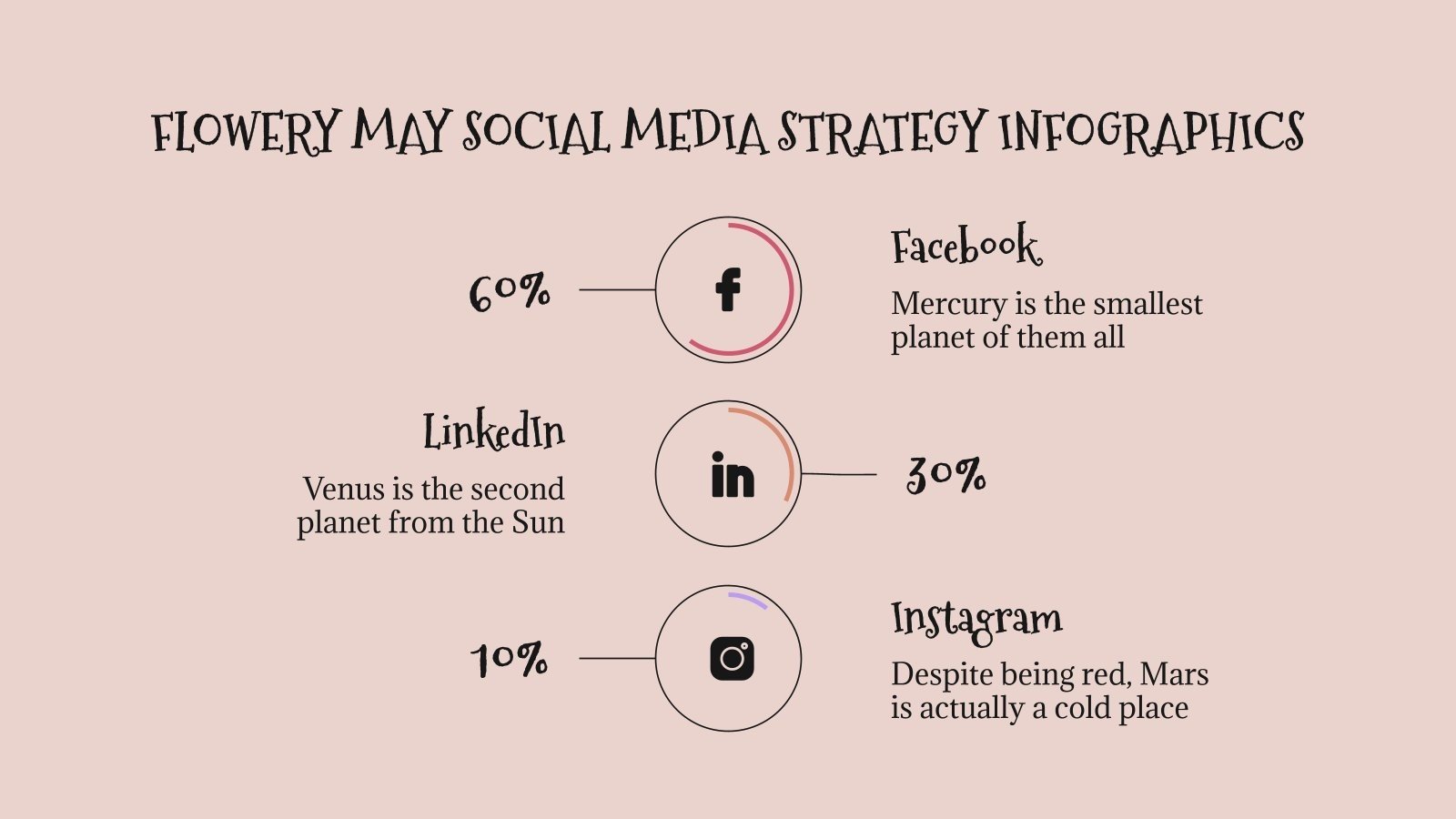 FLOWERY MAY SOCIAL MEDIA STRATEGY INFOGRAPHICS

60%

Facebook

Mercury is the smallest planet of them all

LinkedIn

Venus is the second planet from the Sun

30%

10%

Instagram

Despite being red, Mars is actually a cold place