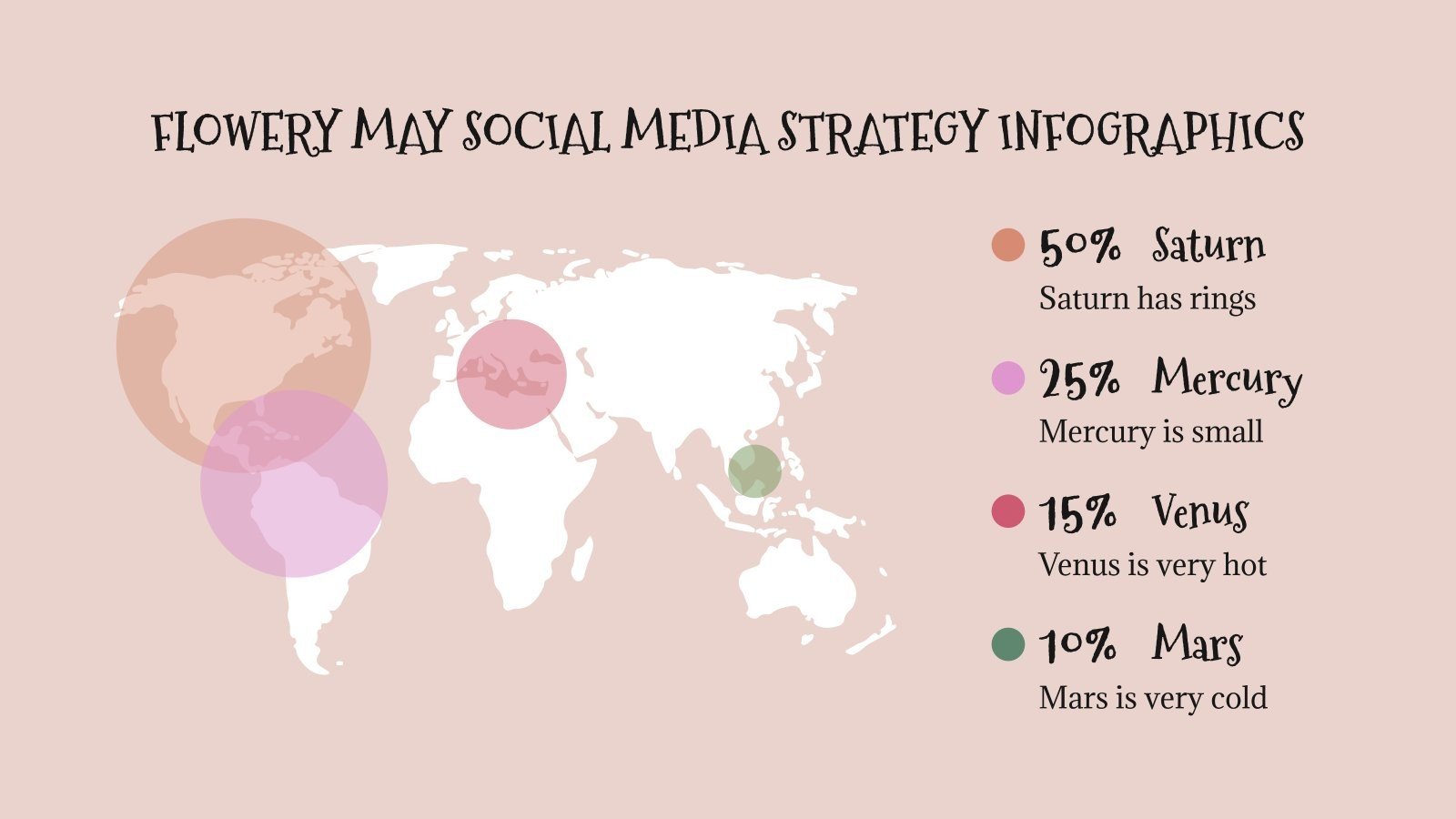 FLOWERY MAY SOCIAL MEDIA STRATEGY INFOGRAPHICS

50% Saturn
Saturn has rings

25% Mercury
Mercury is small

15% Venus
Venus is very hot

10% Mars
Mars is very cold