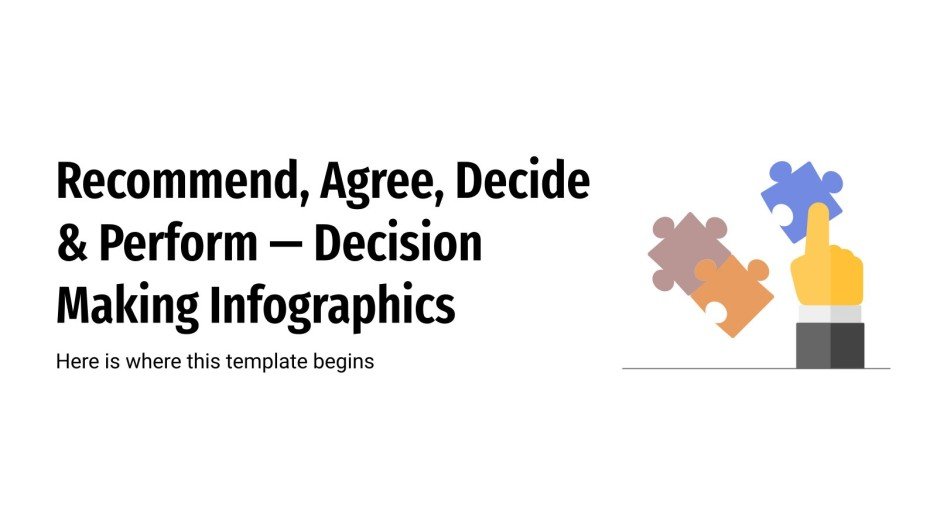 Recommend, Agree, Decide & Perform — Decision Making Infographics

Here is where this template begins