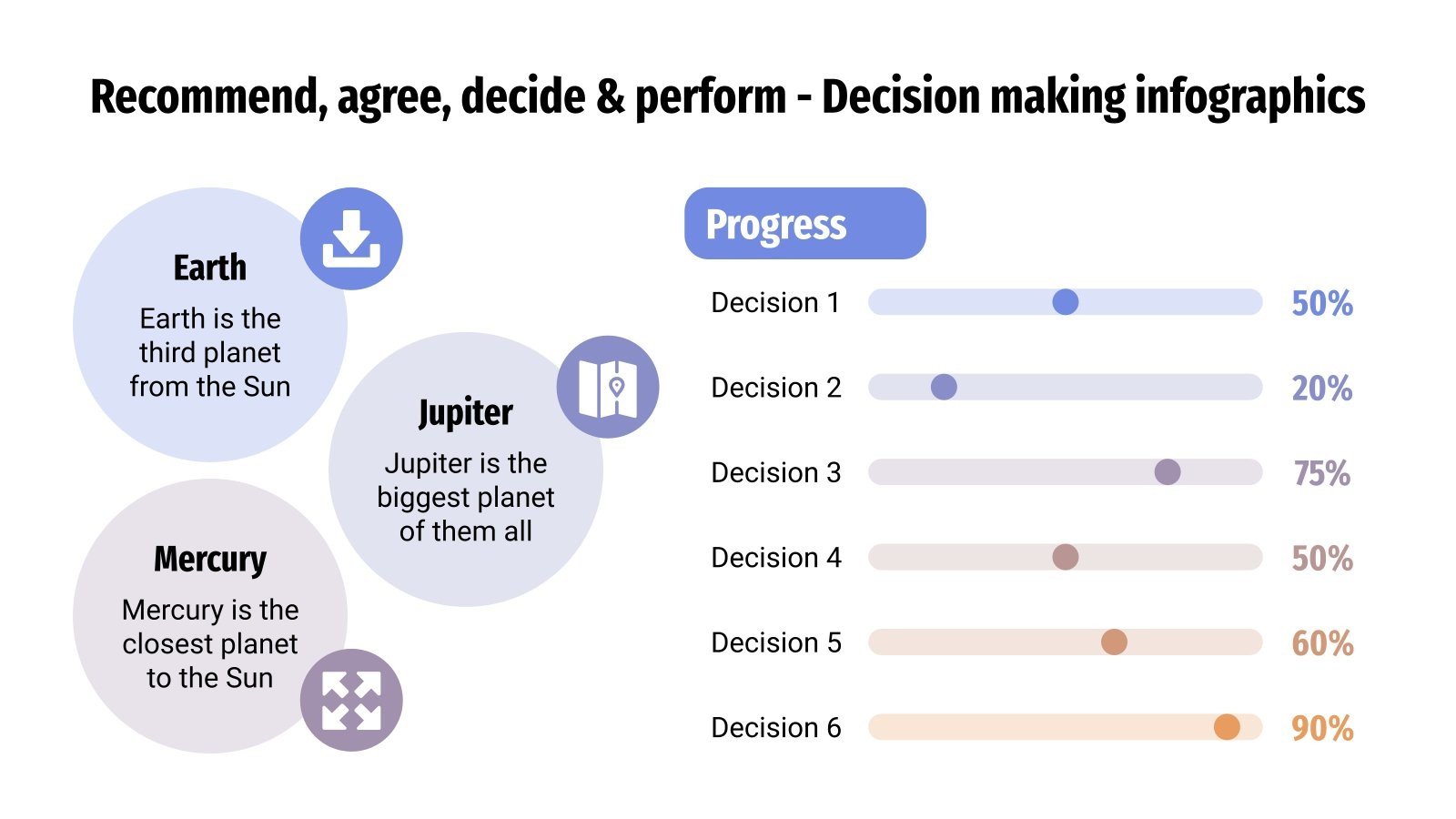 Recommend, agree, decide & perform - Decision making infographics

Earth

Earth is the third planet from the Sun

Jupiter

Jupiter is the biggest planet of them all

Mercury

Mercury is the closest planet to the Sun

Progress

Decision 1 50%

Decision 2 20%

Decision 3 75%

Decision 4 50%

Decision 5 60%

Decision 6 90%