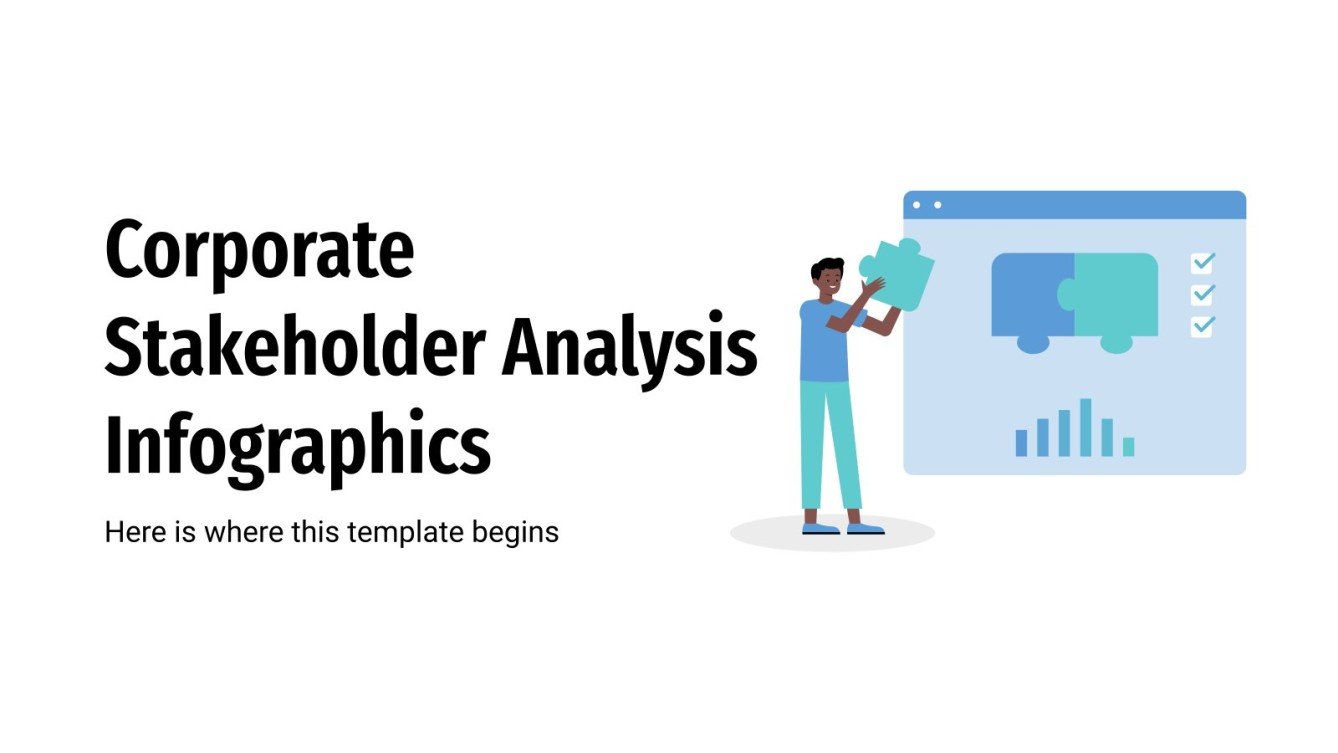 Corporate Stakeholder Analysis Infographics

Here is where this template begins