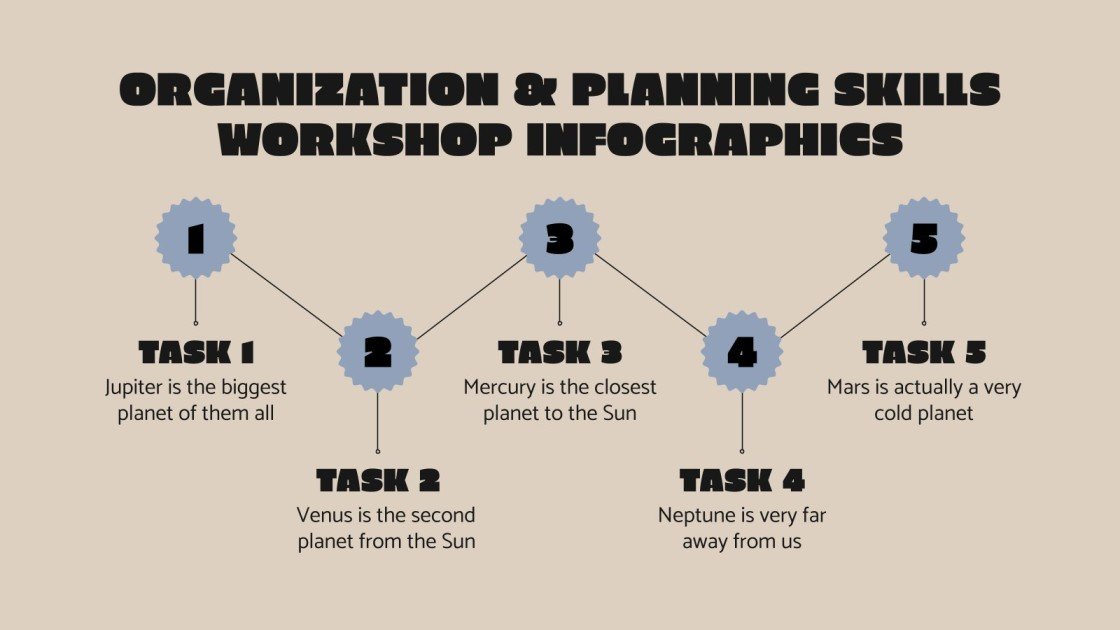 ORGANIZATION & PLANNING SKILLS WORKSHOP INFOGRAPHICS

1

TASK 1
Jupiter is the biggest planet of them all

2

TASK 2
Venus is the second planet from the Sun

3

TASK 3
Mercury is the closest planet to the Sun

4

TASK 4
Neptune is very far away from us

5

TASK 5
Mars is actually a very cold planet