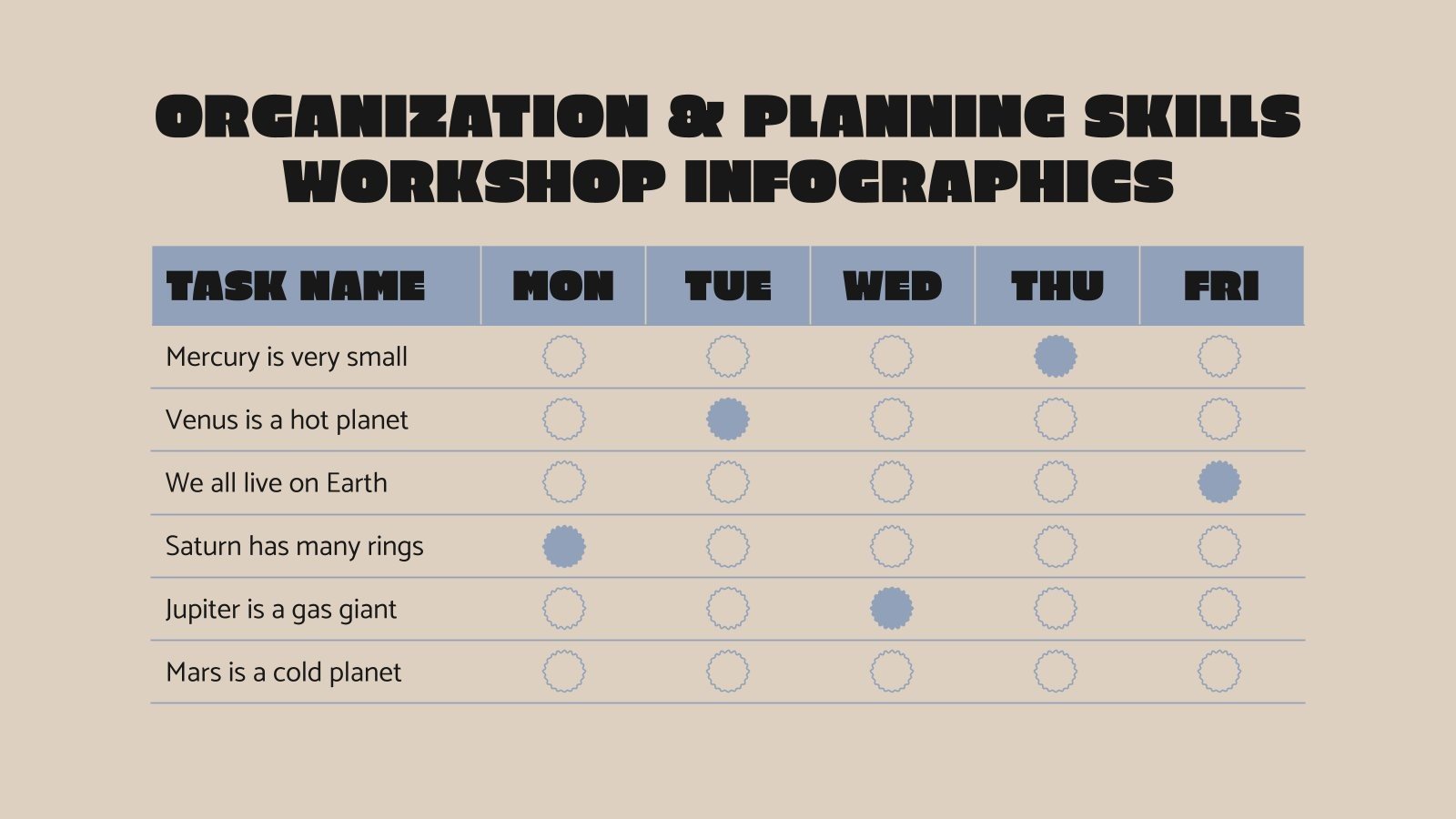 ORGANIZATION & PLANNING SKILLS WORKSHOP INFOGRAPHICS

| TASK NAME | MON | TUE | WED | THU | FRI |
|---|---|---|---|---|---|
| Mercury is very small | | | | | |
| Venus is a hot planet | | | | | |
| We all live on Earth | | | | | |
| Saturn has many rings | | | | | |
| Jupiter is a gas giant | | | | | |
| Mars is a cold planet | | | | | |