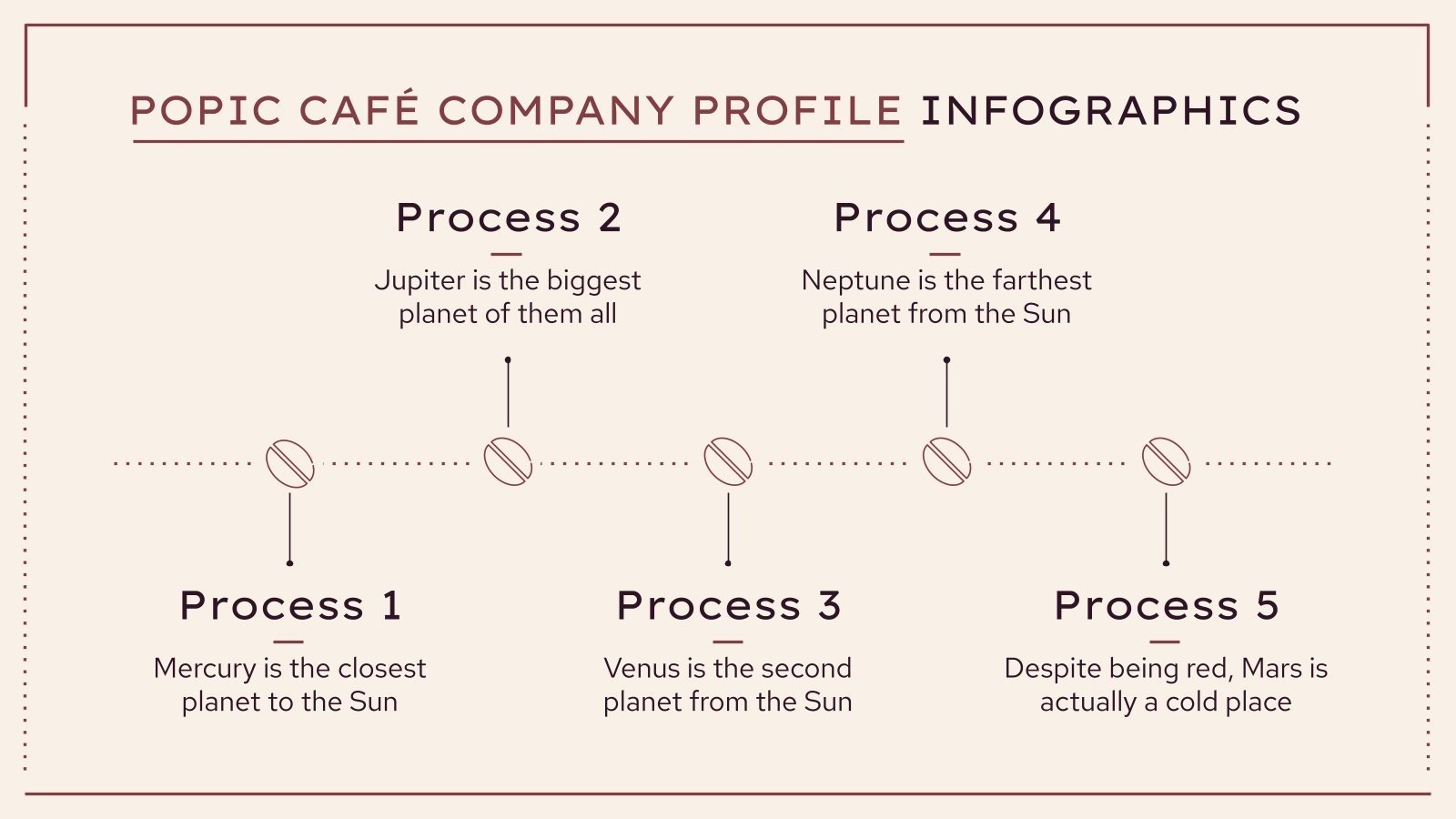 POPIC CAFÉ COMPANY PROFILE INFOGRAPHICS

Process 2

Jupiter is the biggest planet of them all

Process 4

Neptune is the farthest planet from the Sun

Process 1

Mercury is the closest planet to the Sun

Process 3

Venus is the second planet from the Sun

Process 5

Despite being red, Mars is actually a cold place