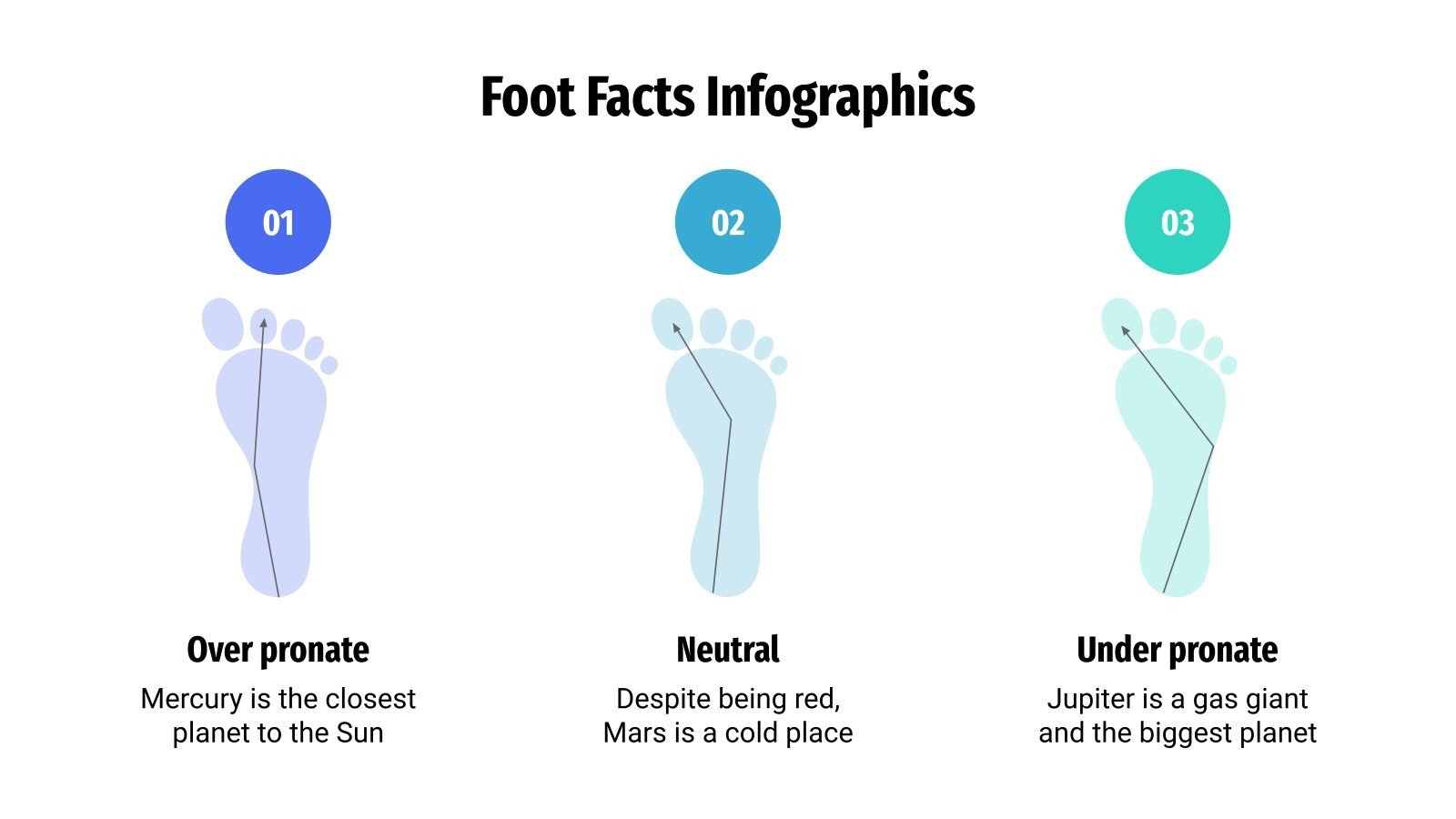 Foot Facts Infographics

01

Over pronate

Mercury is the closest planet to the Sun

02

Neutral

Despite being red, Mars is a cold place

03

Under pronate

Jupiter is a gas giant and the biggest planet