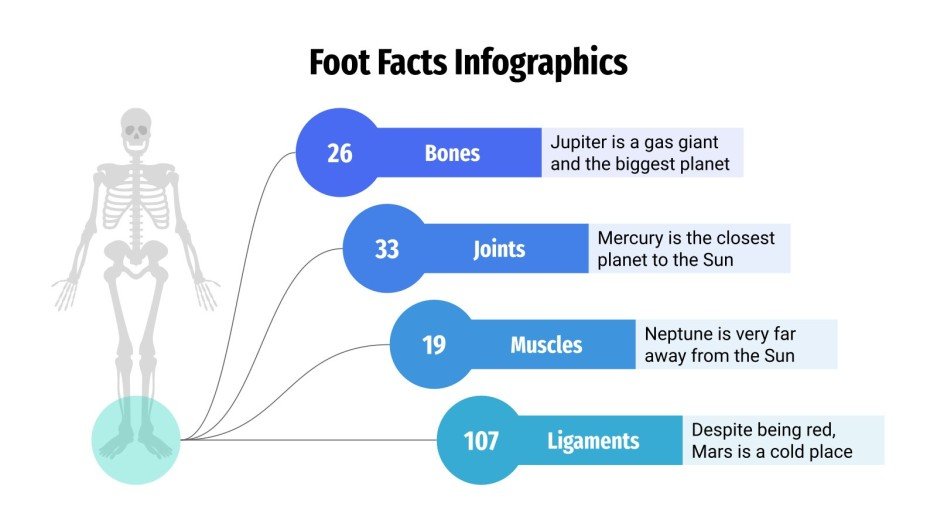 Foot Facts Infographics

26 Bones
Jupiter is a gas giant and the biggest planet

33 Joints
Mercury is the closest planet to the Sun

19 Muscles
Neptune is very far away from the Sun

107 Ligaments
Despite being red, Mars is a cold place