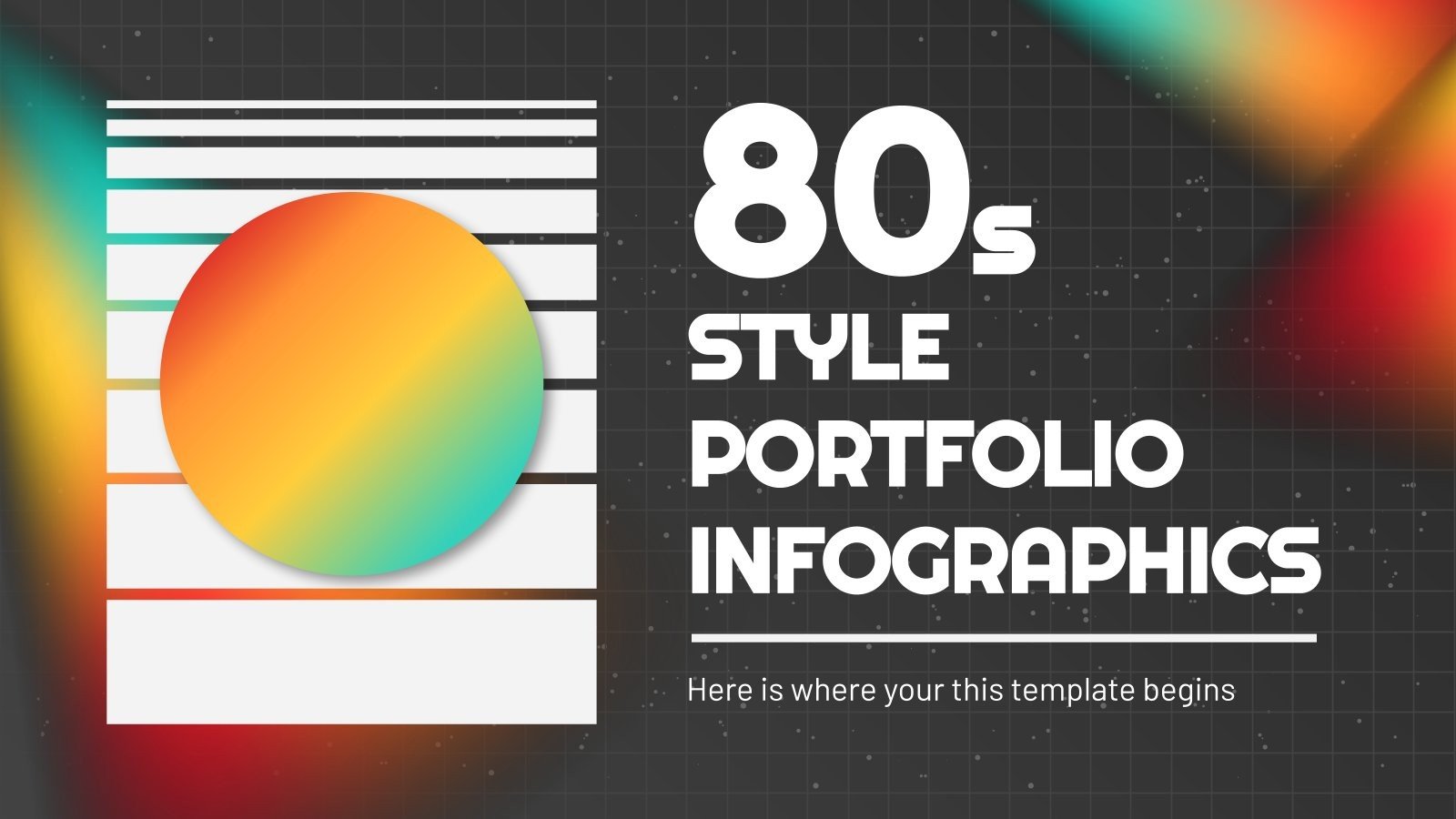 80s STYLE PORTFOLIO INFOGRAPHICS

Here is where your this template begins