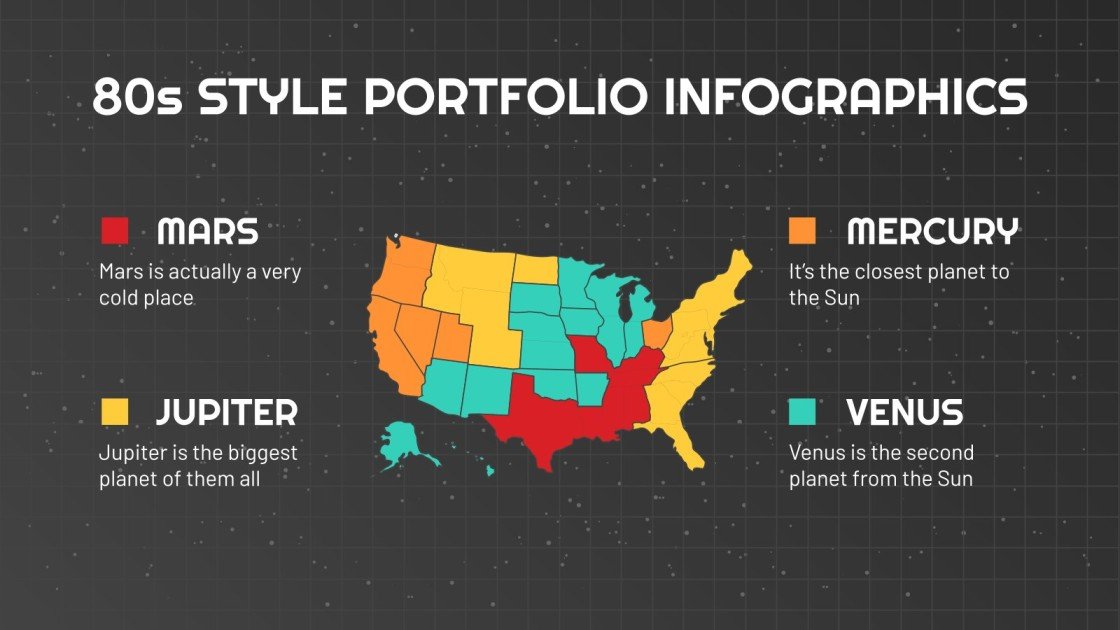 80s STYLE PORTFOLIO INFOGRAPHICS

MARS

Mars is actually a very cold place

JUPITER

Jupiter is the biggest planet of them all

MERCURY

It's the closest planet to the Sun

VENUS

Venus is the second planet from the Sun