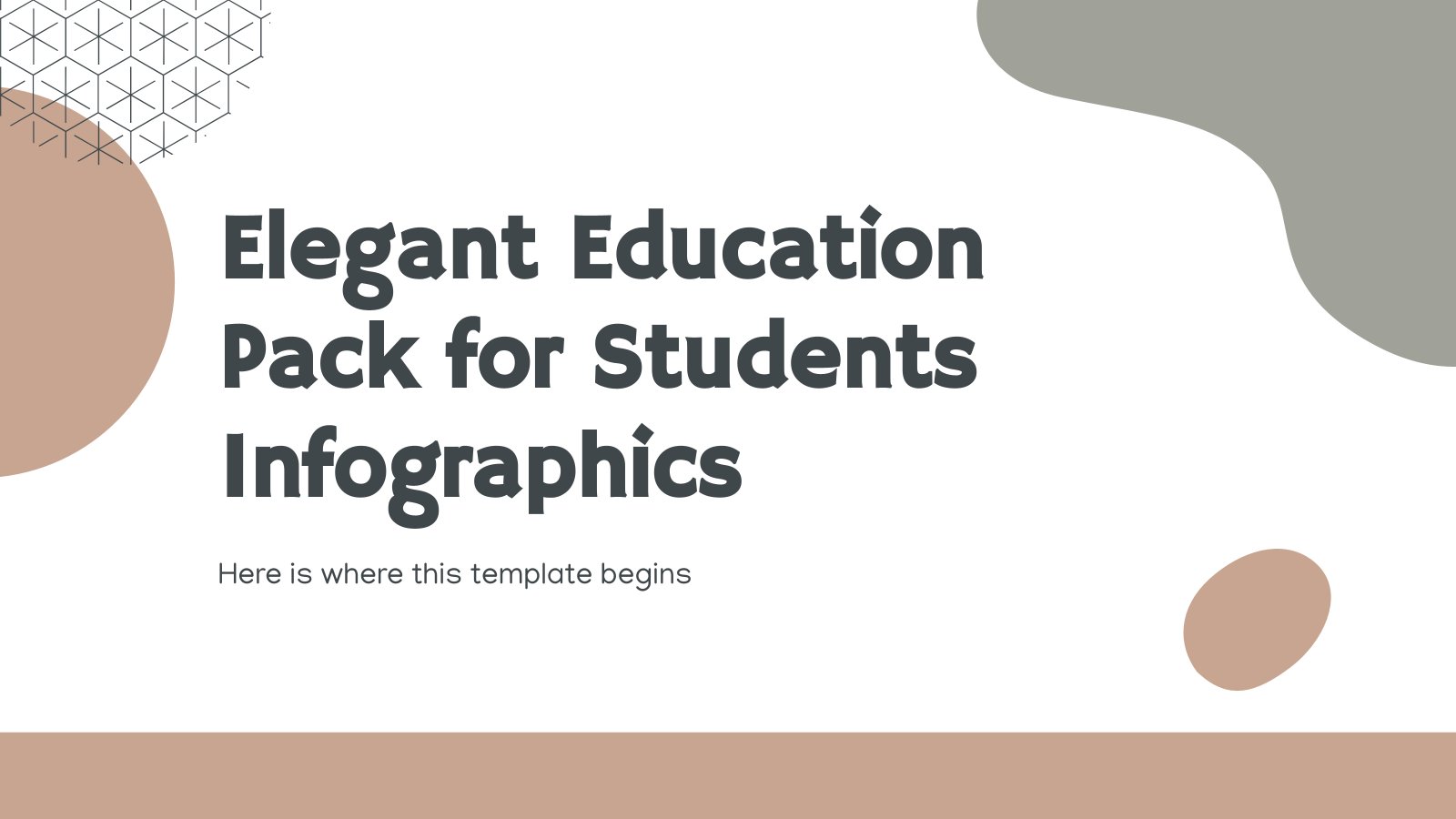 Elegant Education Pack for Students Infographics

Here is where this template begins