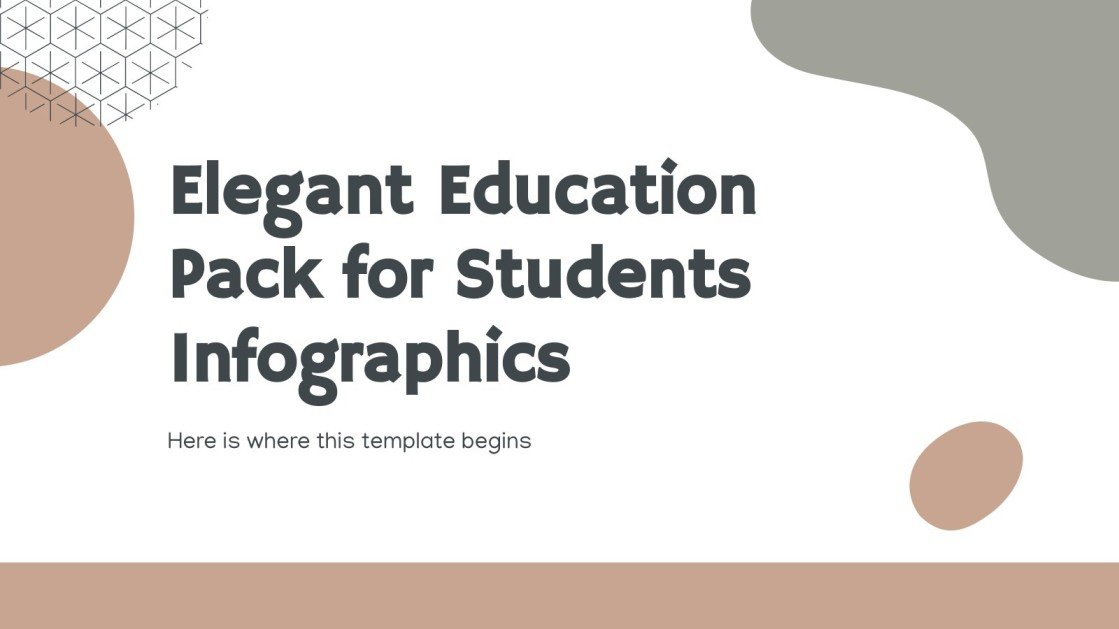 Elegant Education Pack for Students Infographics

Here is where this template begins