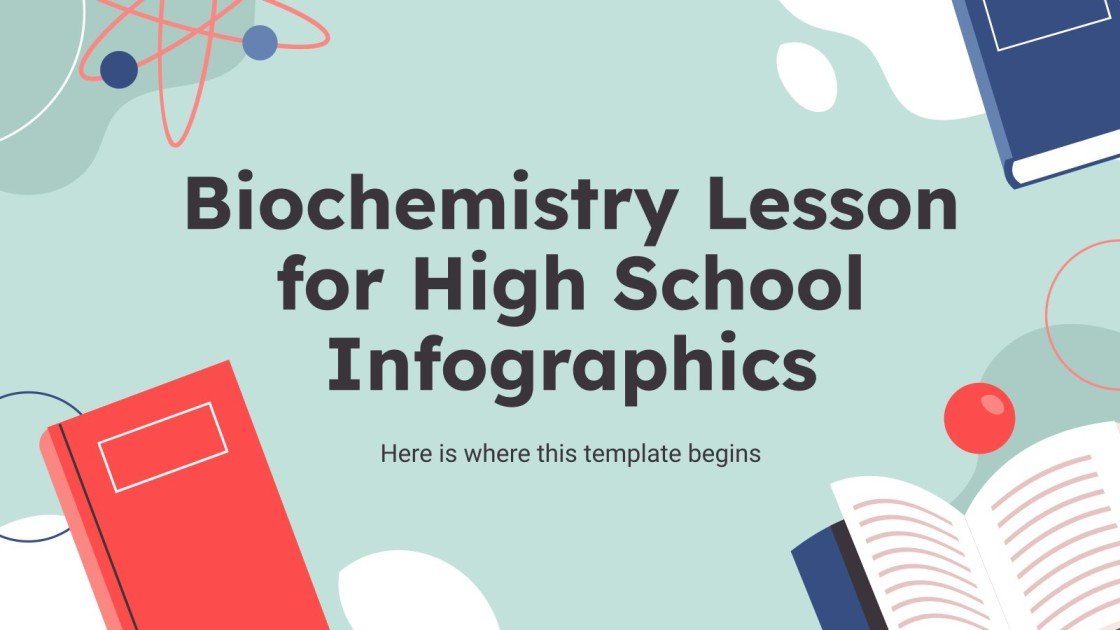 Biochemistry Lesson for High School Infographics

Here is where this template begins