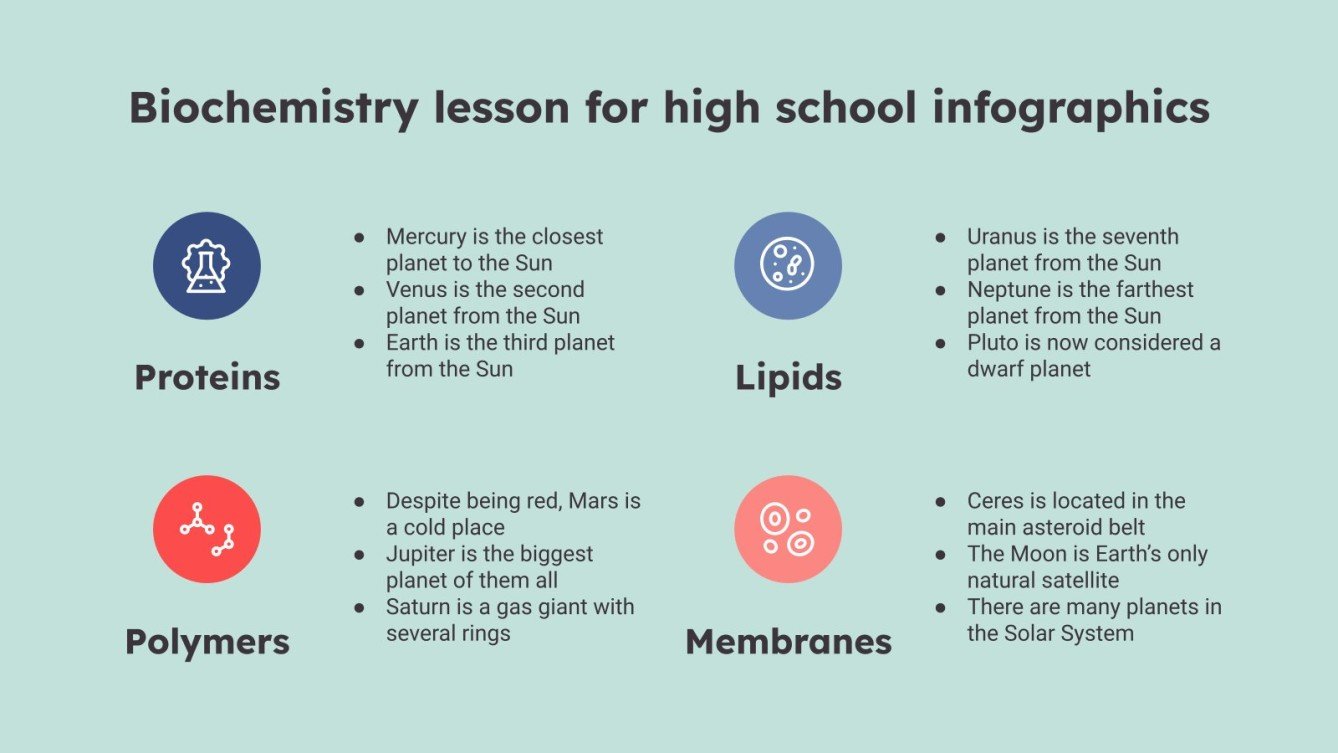 Biochemistry lesson for high school infographics

Proteins

- Mercury is the closest planet to the Sun
- Venus is the second planet from the Sun
- Earth is the third planet from the Sun

Lipids

- Uranus is the seventh planet from the Sun
- Neptune is the farthest planet from the Sun
- Pluto is now considered a dwarf planet

Polymers

- Despite being red, Mars is a cold place
- Jupiter is the biggest planet of them all
- Saturn is a gas giant with several rings

Membranes

- Ceres is located in the main asteroid belt
- The Moon is Earth's only natural satellite
- There are many planets in the Solar System