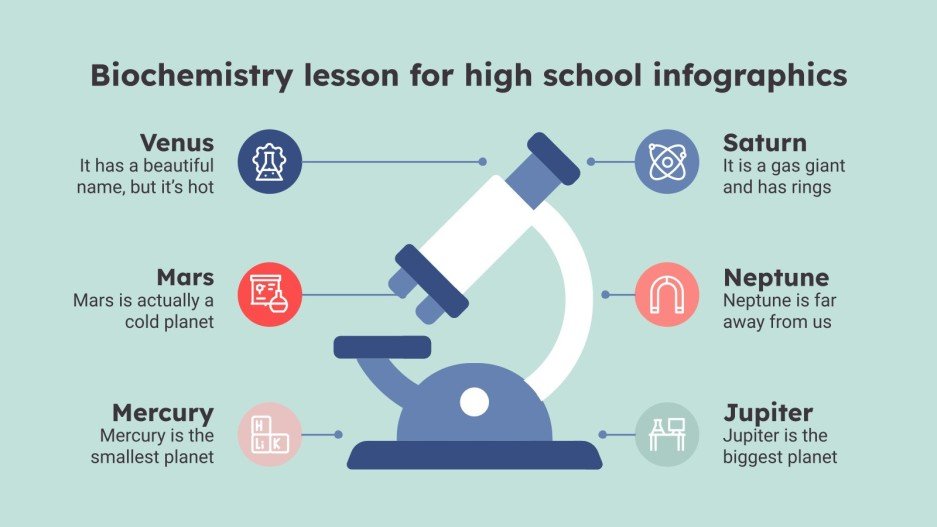 Biochemistry lesson for high school infographics

Venus
It has a beautiful name, but it's hot

Mars
Mars is actually a cold planet

Mercury
Mercury is the smallest planet

H
Li
K

Saturn
It is a gas giant and has rings

Neptune
Neptune is far away from us

Jupiter
Jupiter is the biggest planet