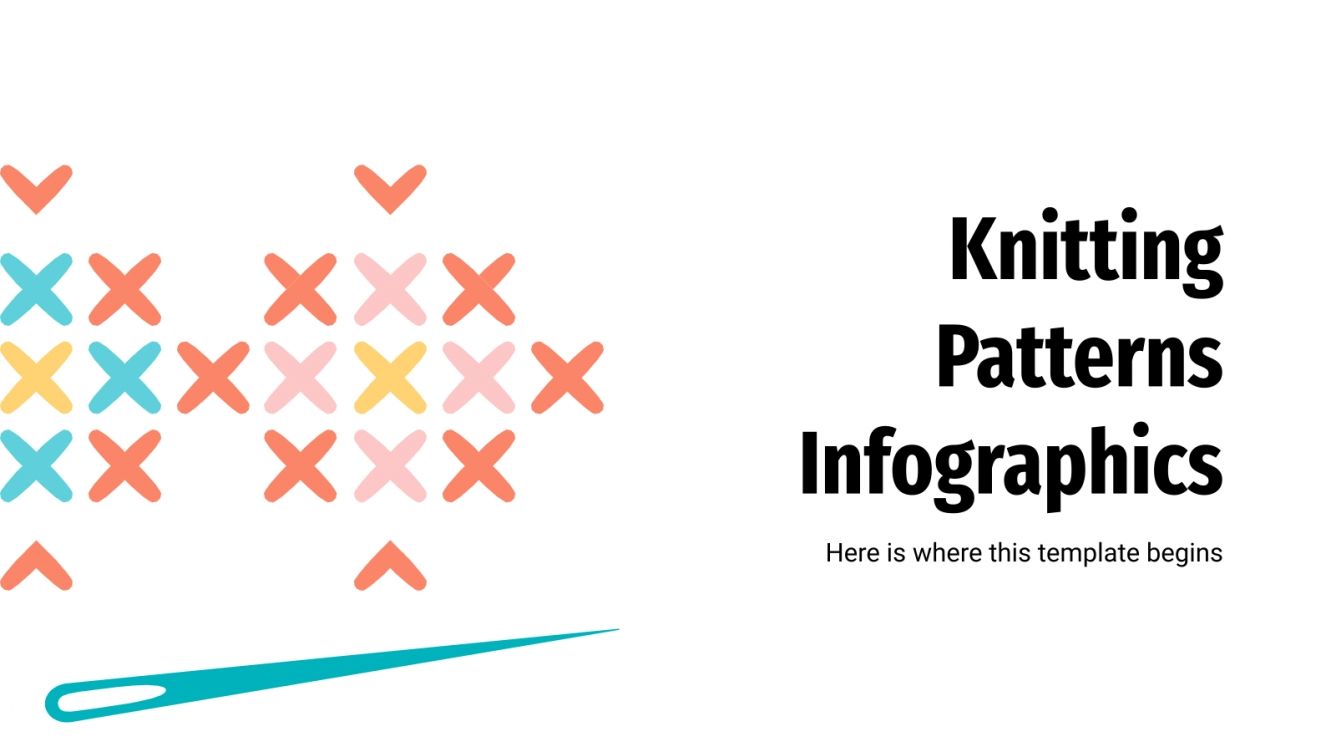 Knitting Patterns Infographics

Here is where this template begins